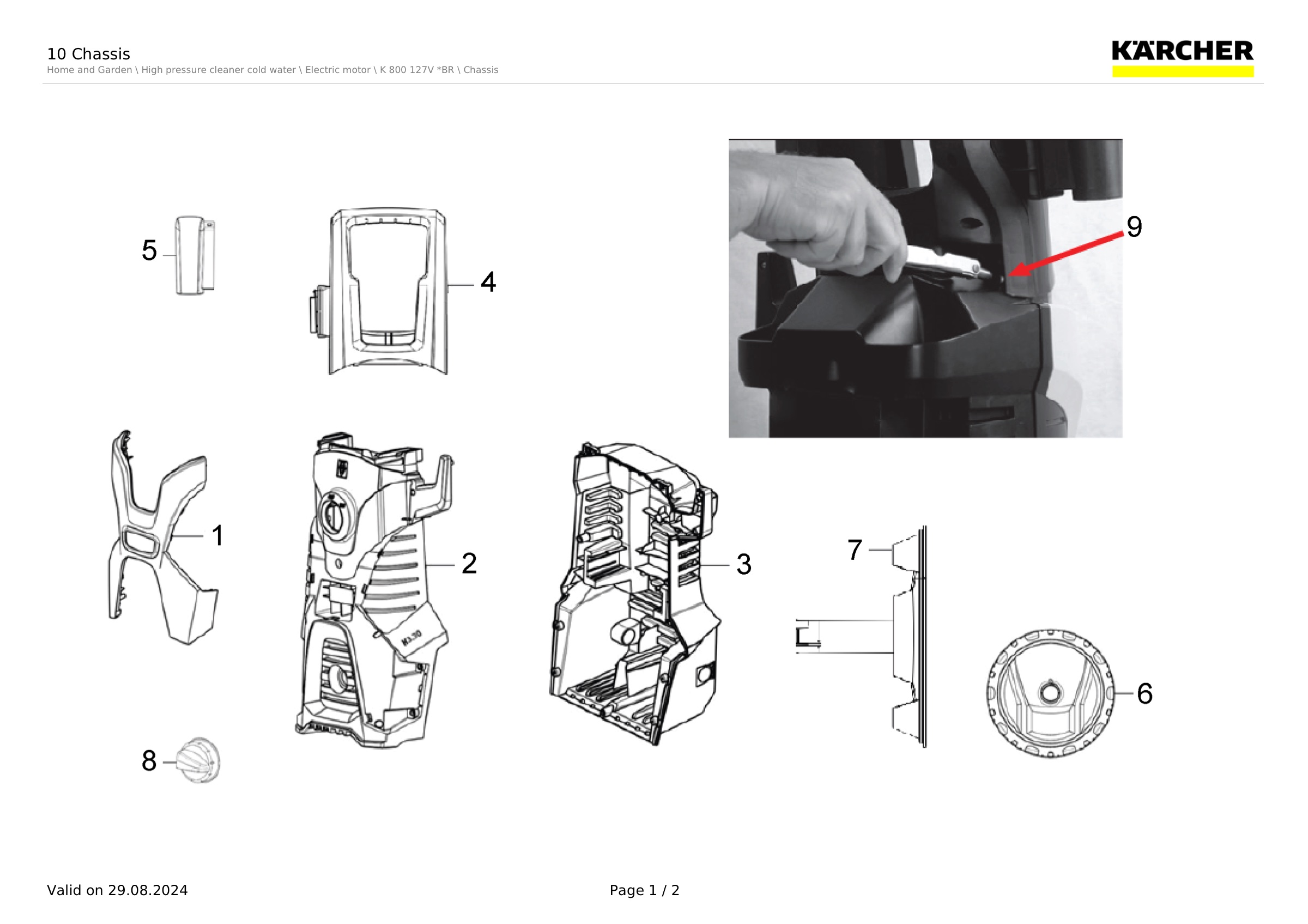 10 Chassis
Home and Garden \ High pressure cleaner cold water \ Electric motor \ K 800 127V *BR \ Chassis

KÄRCHER

5
4
9
1
2
3
7
6
8

Valid on 29.08.2024

Page 1 / 2