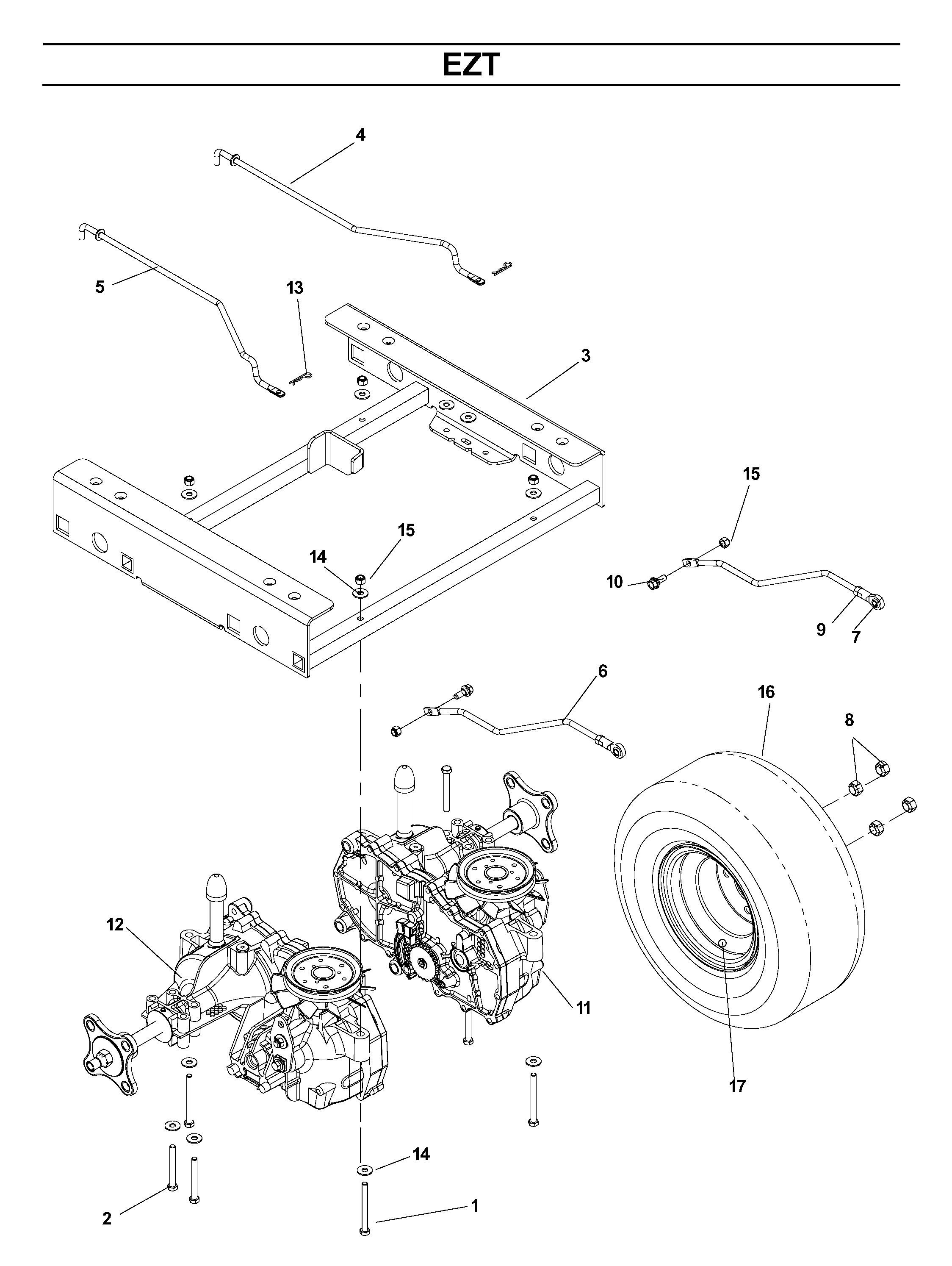 EZT

4
5
13
3
15
14
15
10
9
7
6
16
8
12
11
17
14
2
1