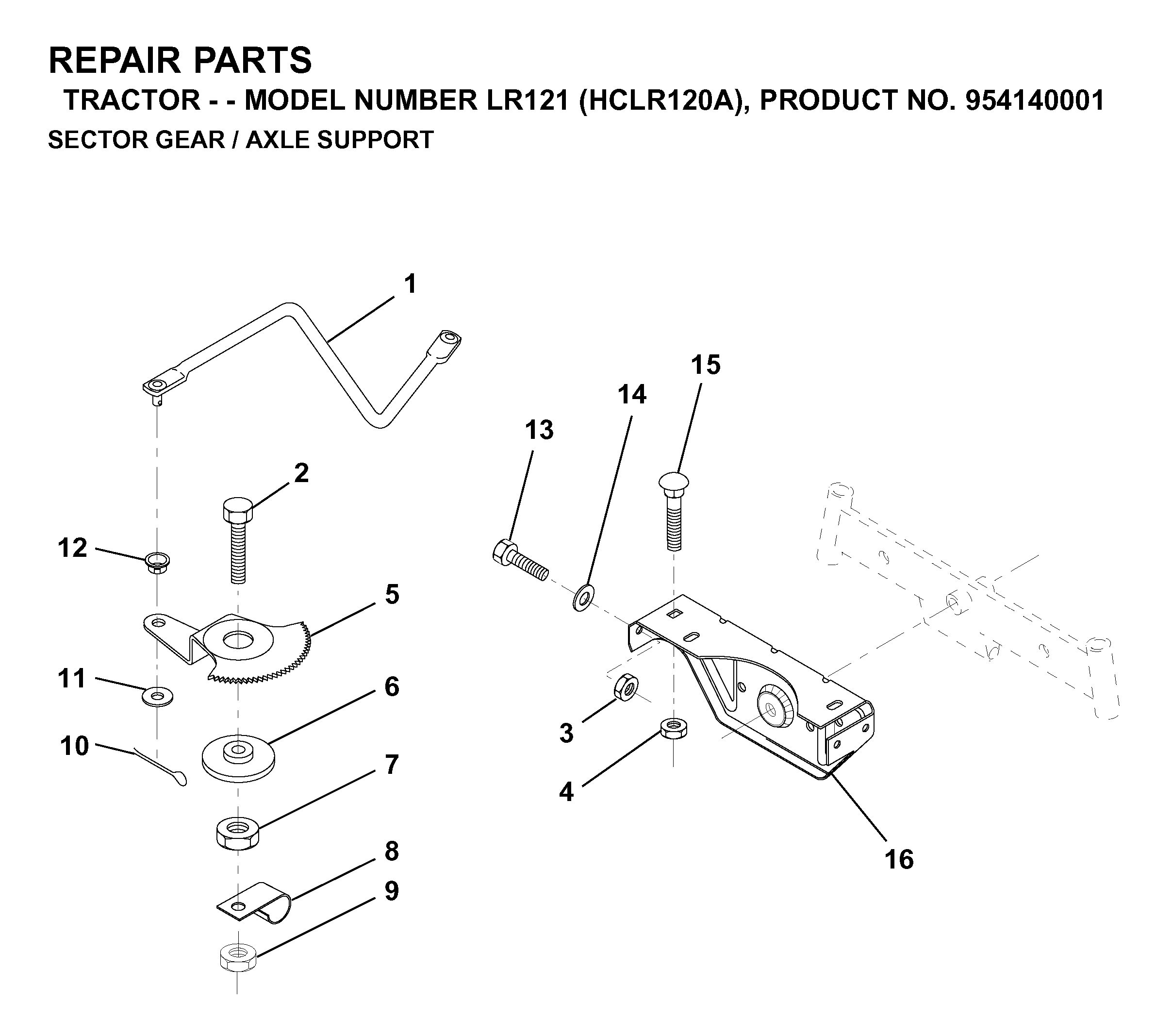 REPAIR PARTS
TRACTOR - - MODEL NUMBER LR121 (HCLR120A), PRODUCT NO. 954140001
SECTOR GEAR / AXLE SUPPORT

1
15
14
13
2
12
5
11
6
10
7
8
9
3
4
16