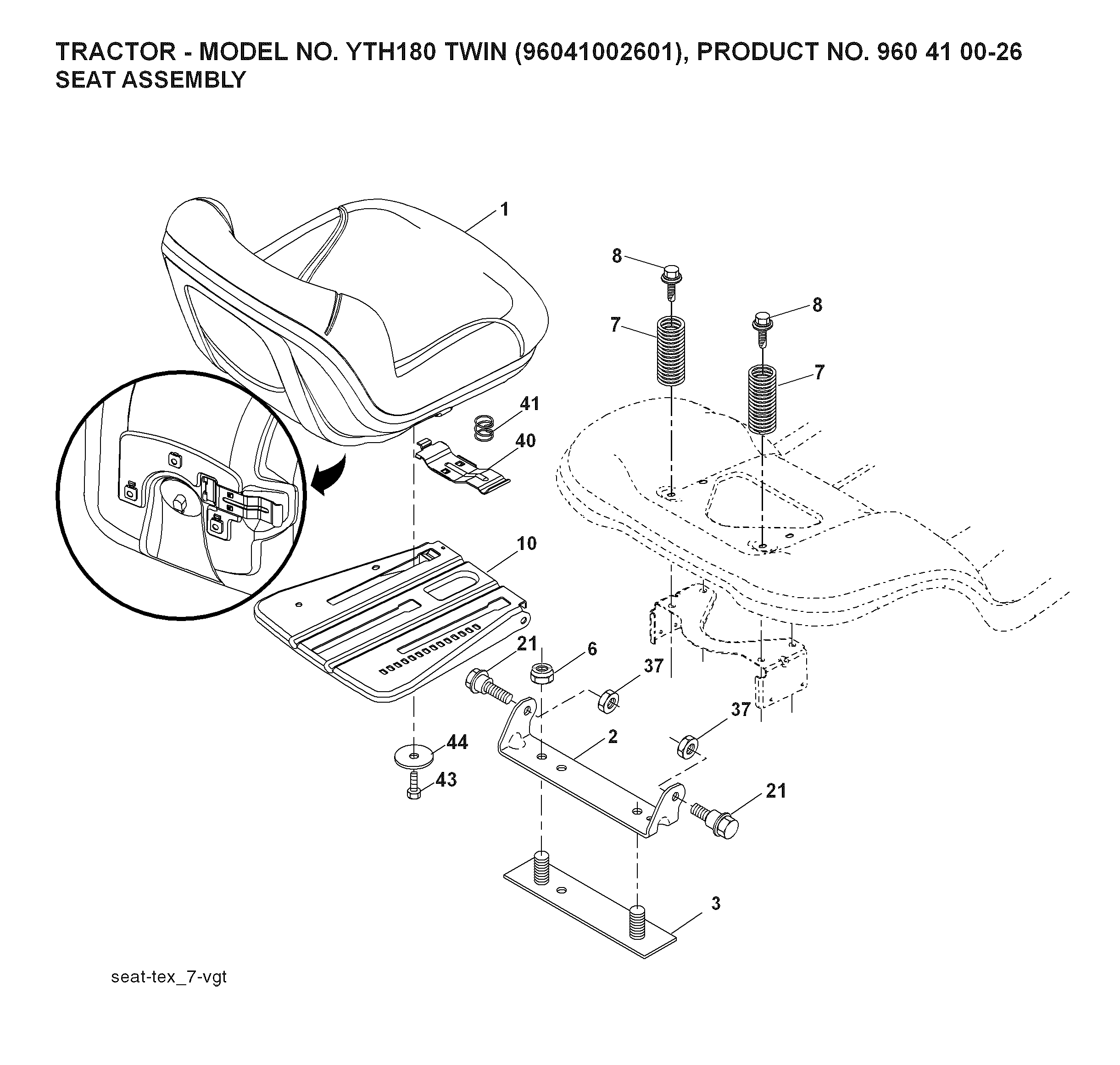 TRACTOR - MODEL NO. YTH180 TWIN (96041002601), PRODUCT NO. 960 41 00-26
SEAT ASSEMBLY

1
8
8
7
7
41
40
10
21
6
37
37
2
44
43
21
3

seat-tex_7-vgt