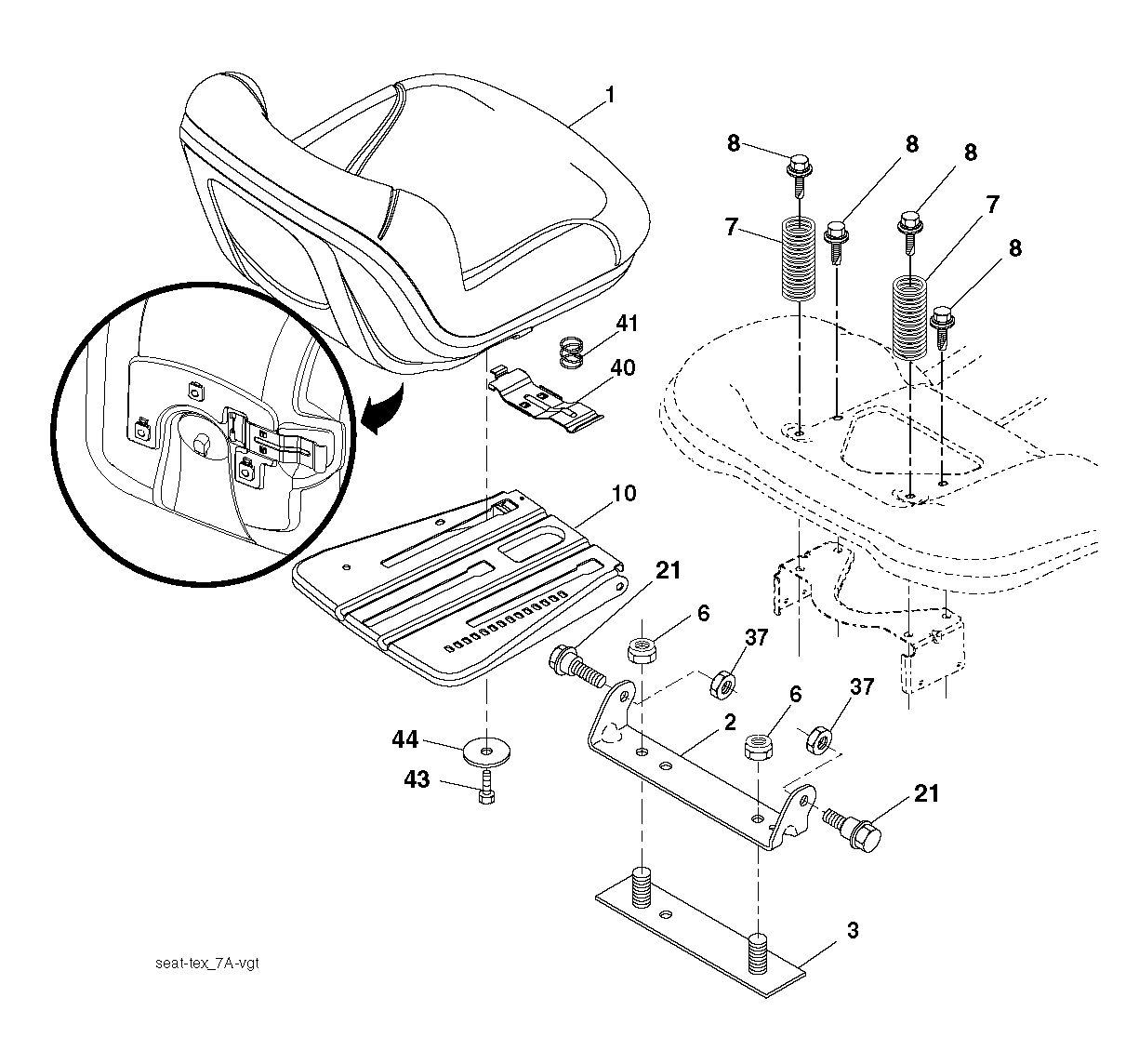 1
8
8
8
7
7
8
41
40
10
21
6
37
6
37
2
44
43
21
3
seat-tex_7A-vgt