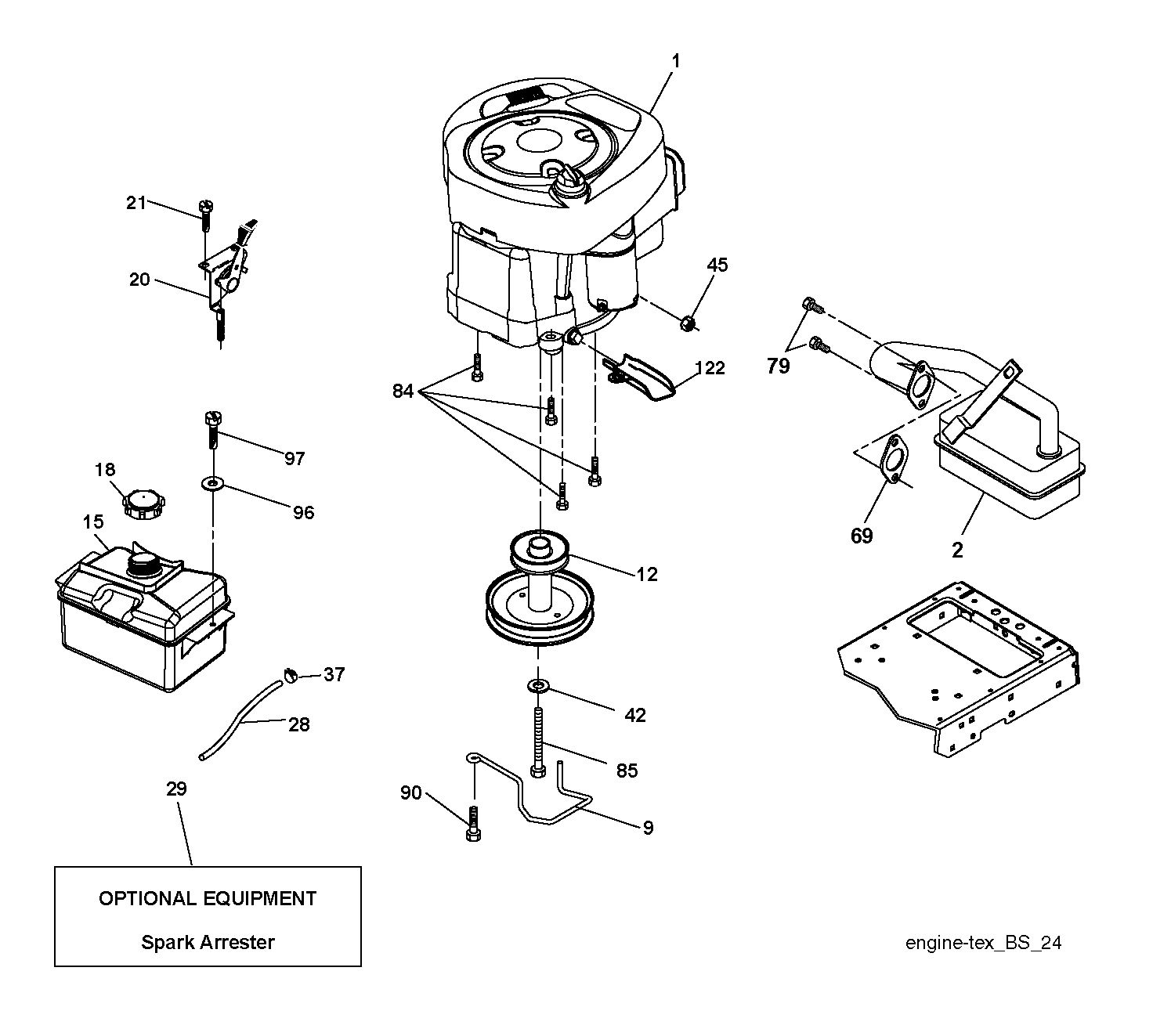 1

21

20

45

79

122

84

97

18

96

15

69

2

12

37

28

42

85

29

90

9

OPTIONAL EQUIPMENT

Spark Arrester

engine-tex_BS_24