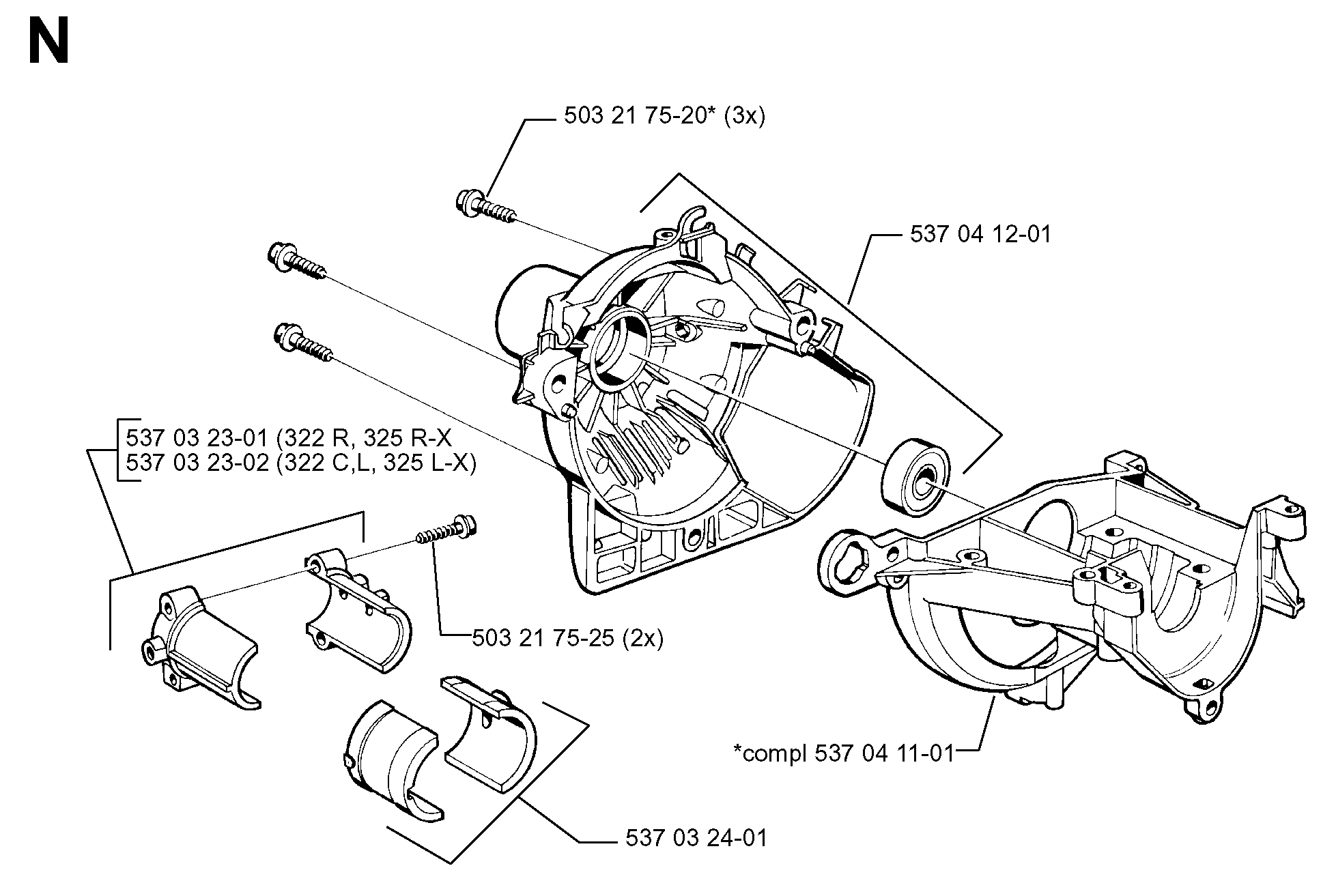 N

503 21 75-20* (3x)

537 04 12-01

537 03 23-01 (322 R, 325 R-X
537 03 23-02 (322 C,L, 325 L-X)

503 21 75-25 (2x)

*compl 537 04 11-01

537 03 24-01