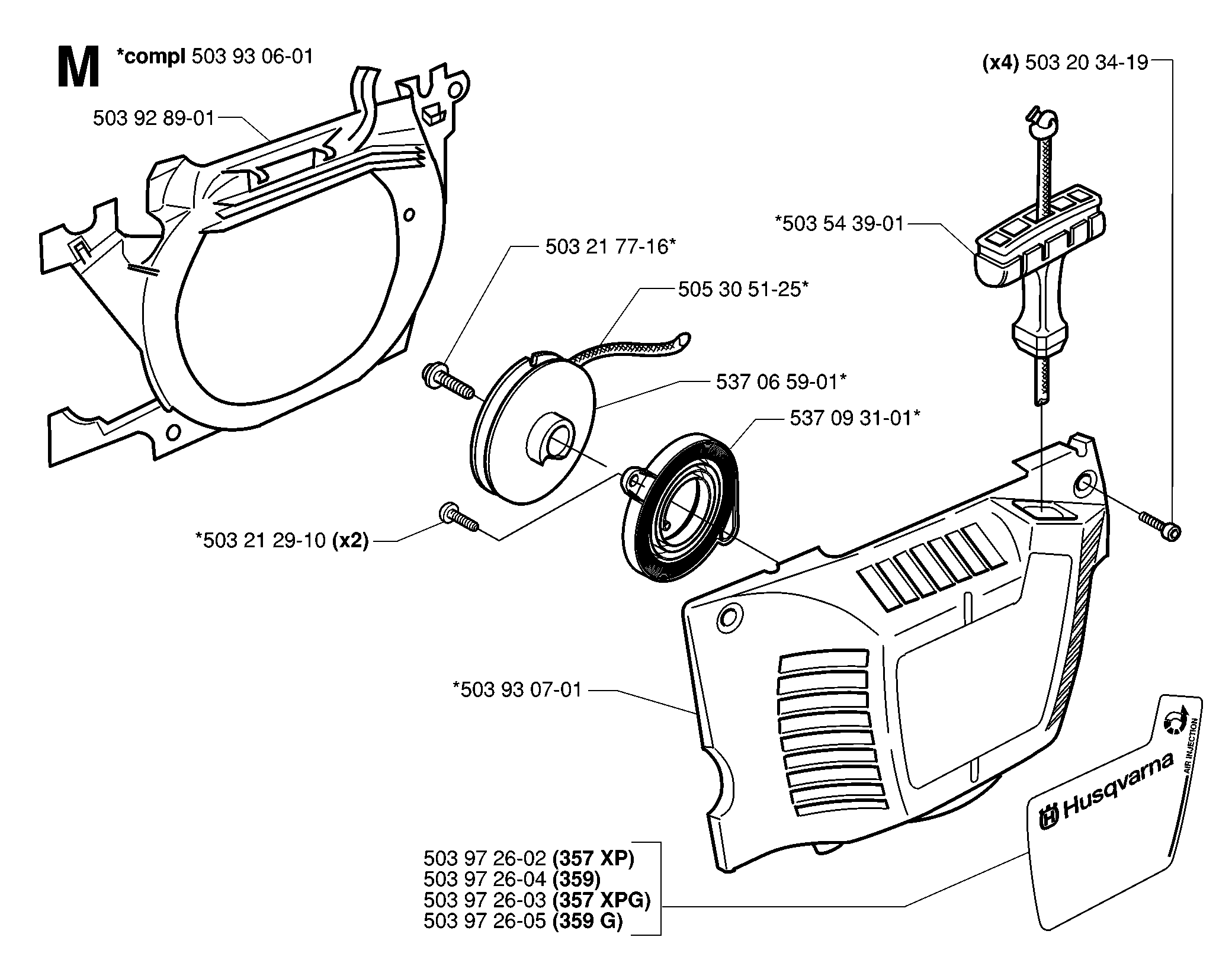 M *compl 503 93 06-01

503 92 89-01

(x4) 503 20 34-19

*503 54 39-01

503 21 77-16*

505 30 51-25*

537 06 59-01*

537 09 31-01*

*503 21 29-10 (x2)

*503 93 07-01

Husqvarna

AIR INJECTION

503 97 26-02 (357 XP)
503 97 26-04 (359)
503 97 26-03 (357 XPG)
503 97 26-05 (359 G)