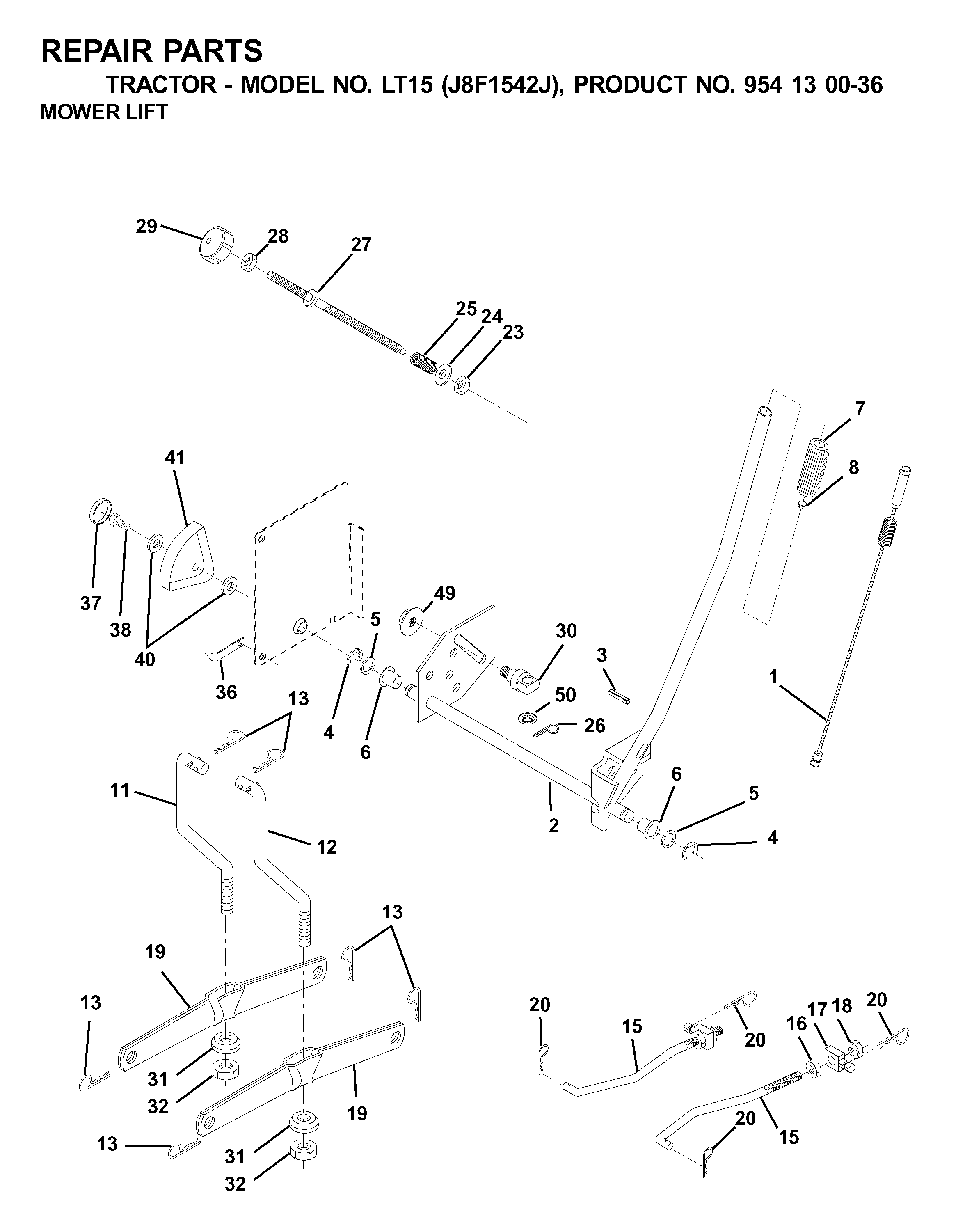 REPAIR PARTS
TRACTOR - MODEL NO. LT15 (J8F1542J), PRODUCT NO. 954 13 00-36
MOWER LIFT

29
28
27
25
24
23
7
8
41
37
38
40
49
5
30
3
1
36
4
6
50
26
13
11
12
2
6
5
4
13
19
13
31
32
19
13
31
32
20
15
20
16
17
18
20
20
15