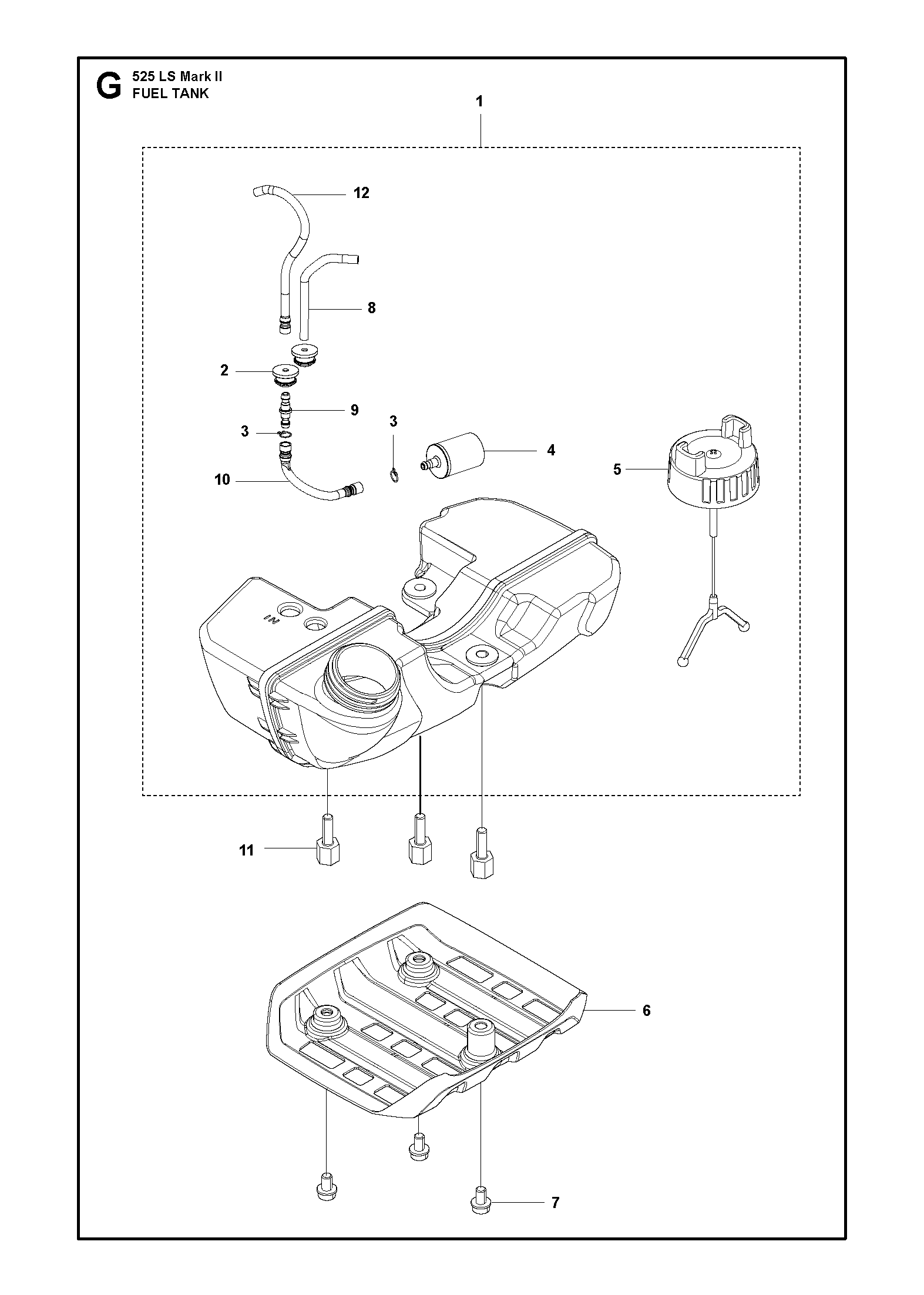 G
525 LS Mark II
FUEL TANK

1
12
8
2
9
3
3
4
5
10
IN
11
6
7