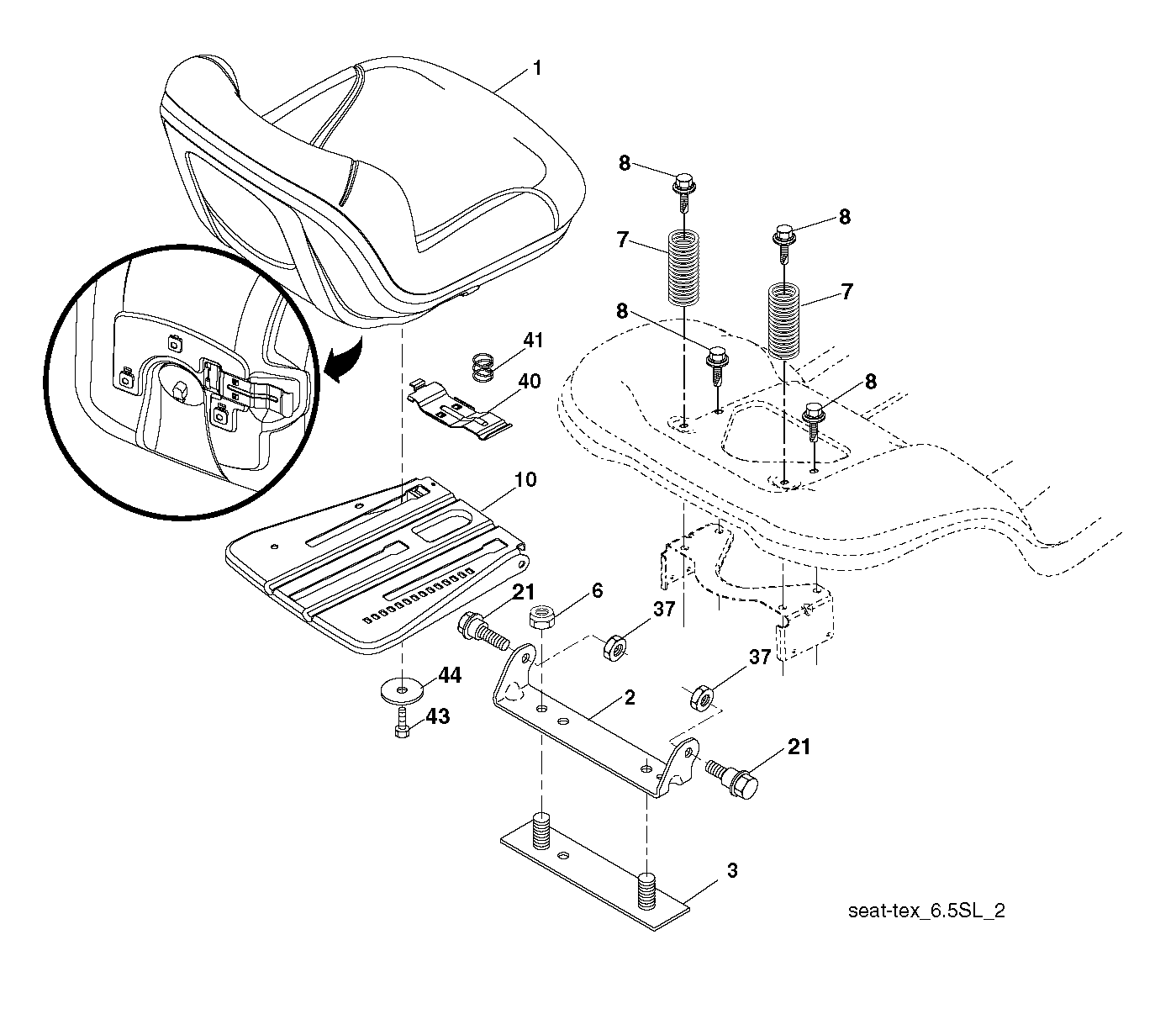 1
8
8
7
7
8
8
41
40
10
21
6
37
37
44
43
2
21
3
seat-tex_6.5SL_2