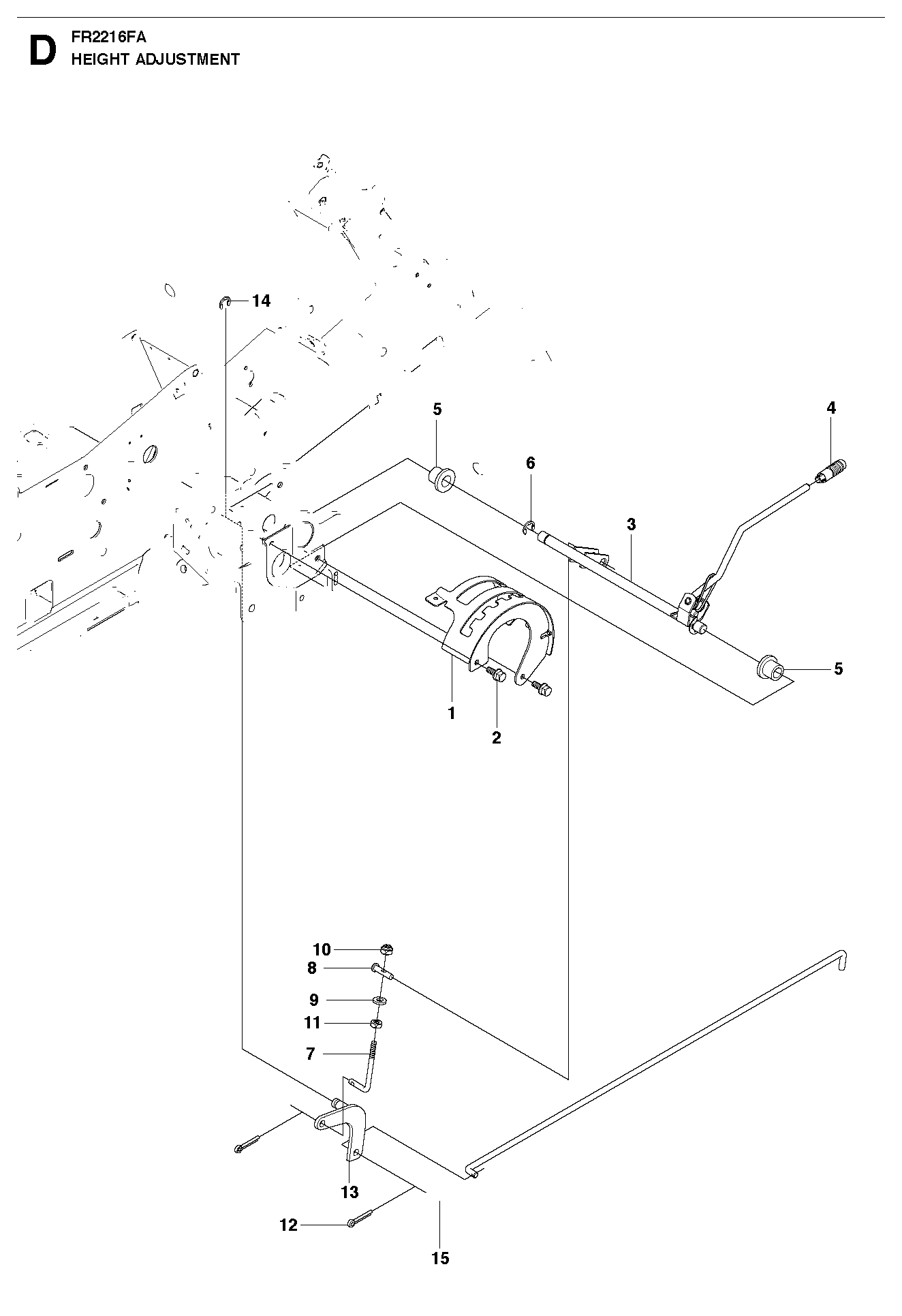 D FR2216FA
HEIGHT ADJUSTMENT

14
5
4
6
3
5
1
2
10
8
9
11
7
13
12
15