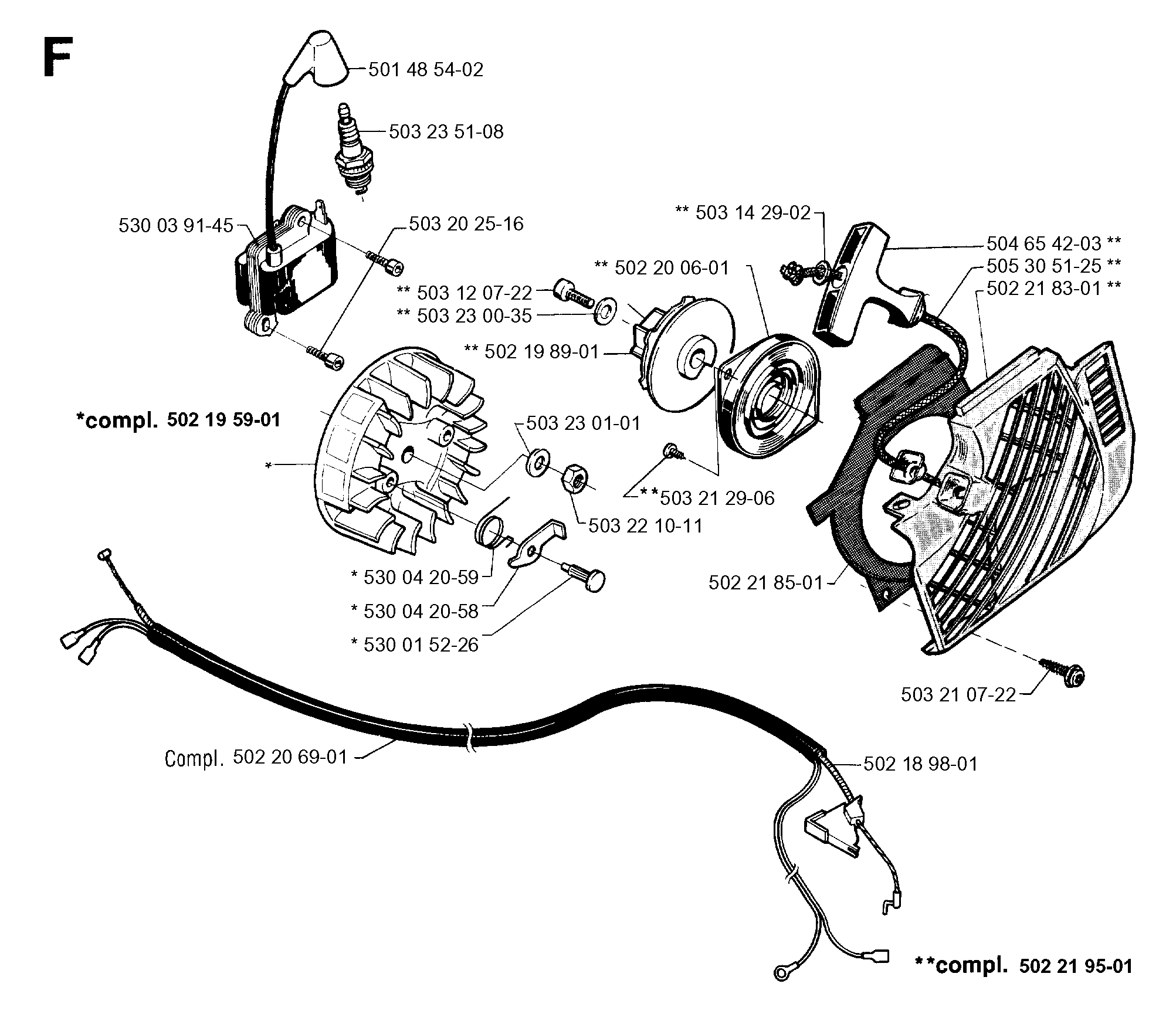 F

501 48 54-02

503 23 51-08

530 03 91-45

503 20 25-16

** 503 14 29-02

504 65 42-03 **

505 30 51-25 **

502 21 83-01 **

** 502 20 06-01

** 503 12 07-22

** 503 23 00-35

** 502 19 89-01

*compl. 502 19 59-01

503 23 01-01

*

**503 21 29-06

503 22 10-11

* 530 04 20-59

* 530 04 20-58

* 530 01 52-26

502 21 85-01

503 21 07-22

Compl. 502 20 69-01

502 18 98-01

**compl. 502 21 95-01