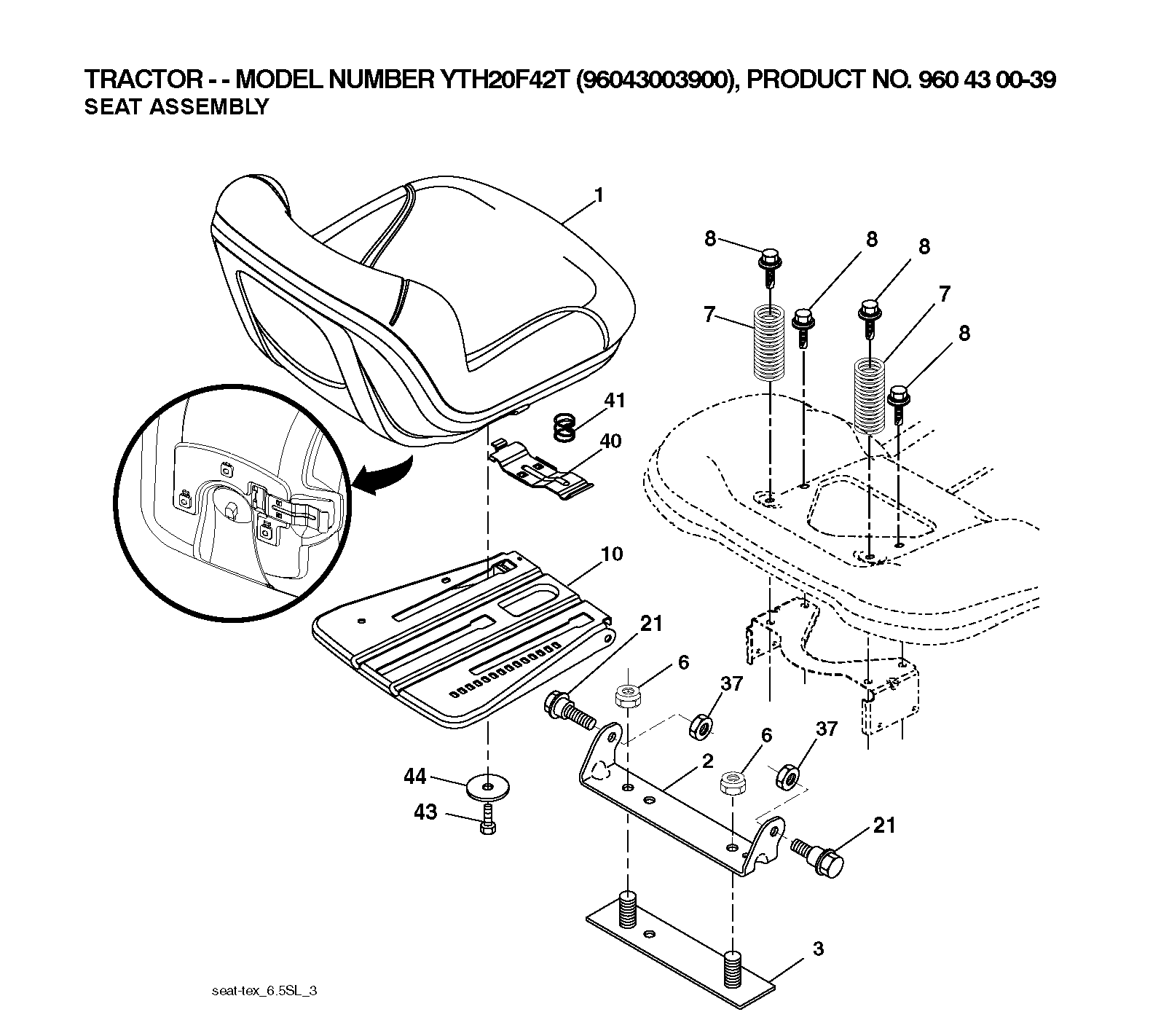 TRACTOR - - MODEL NUMBER YTH20F42T (96043003900), PRODUCT NO. 960 43 00-39
SEAT ASSEMBLY

1
8
8
8
7
7
8
41
40
10
21
6
37
6
37
2
44
43
21
3

seat-tex_6.5SL_3