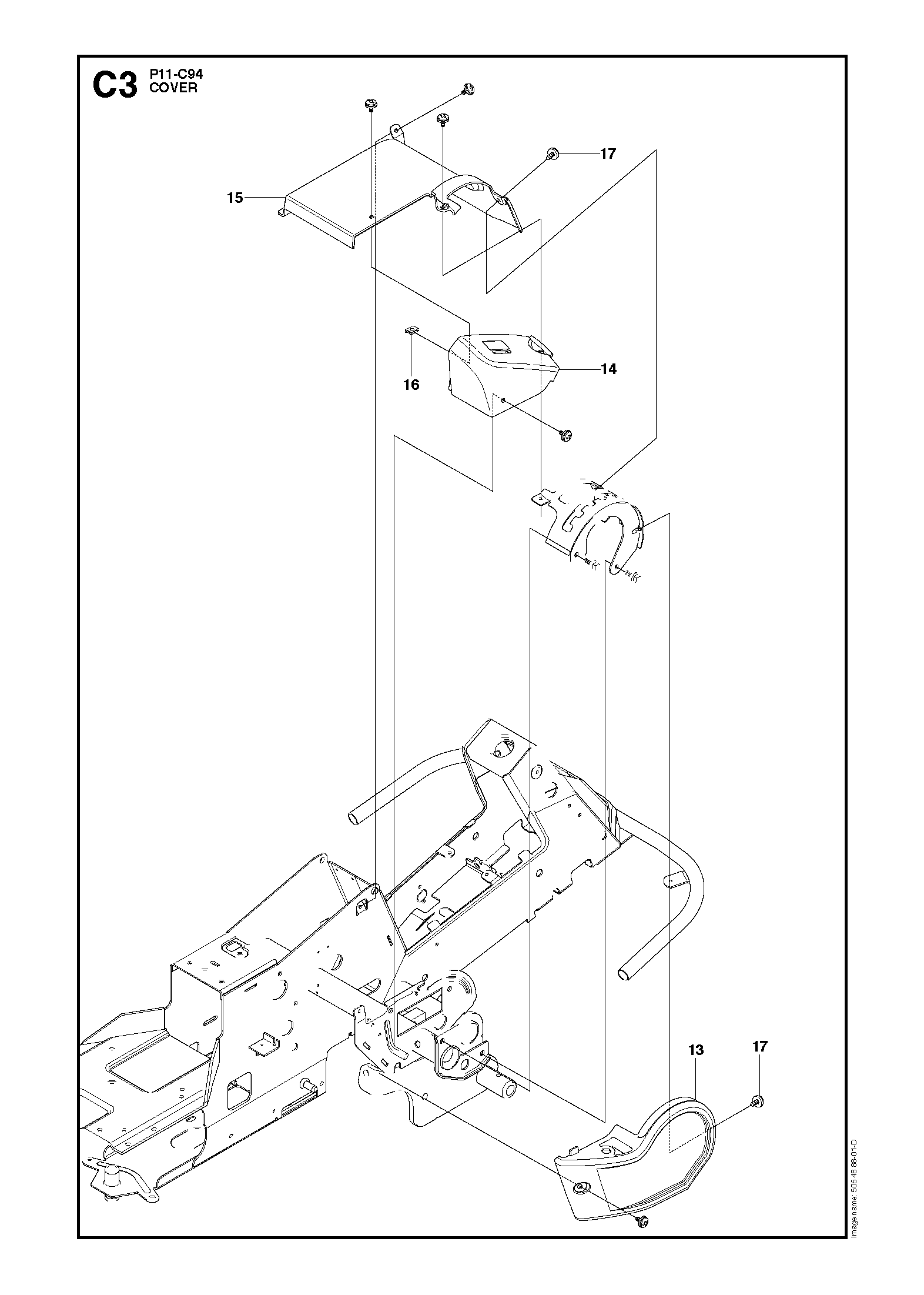 C3 P11-C94
COVER

17
15
14
16
13
17

Image name: 506 48 88-01-D