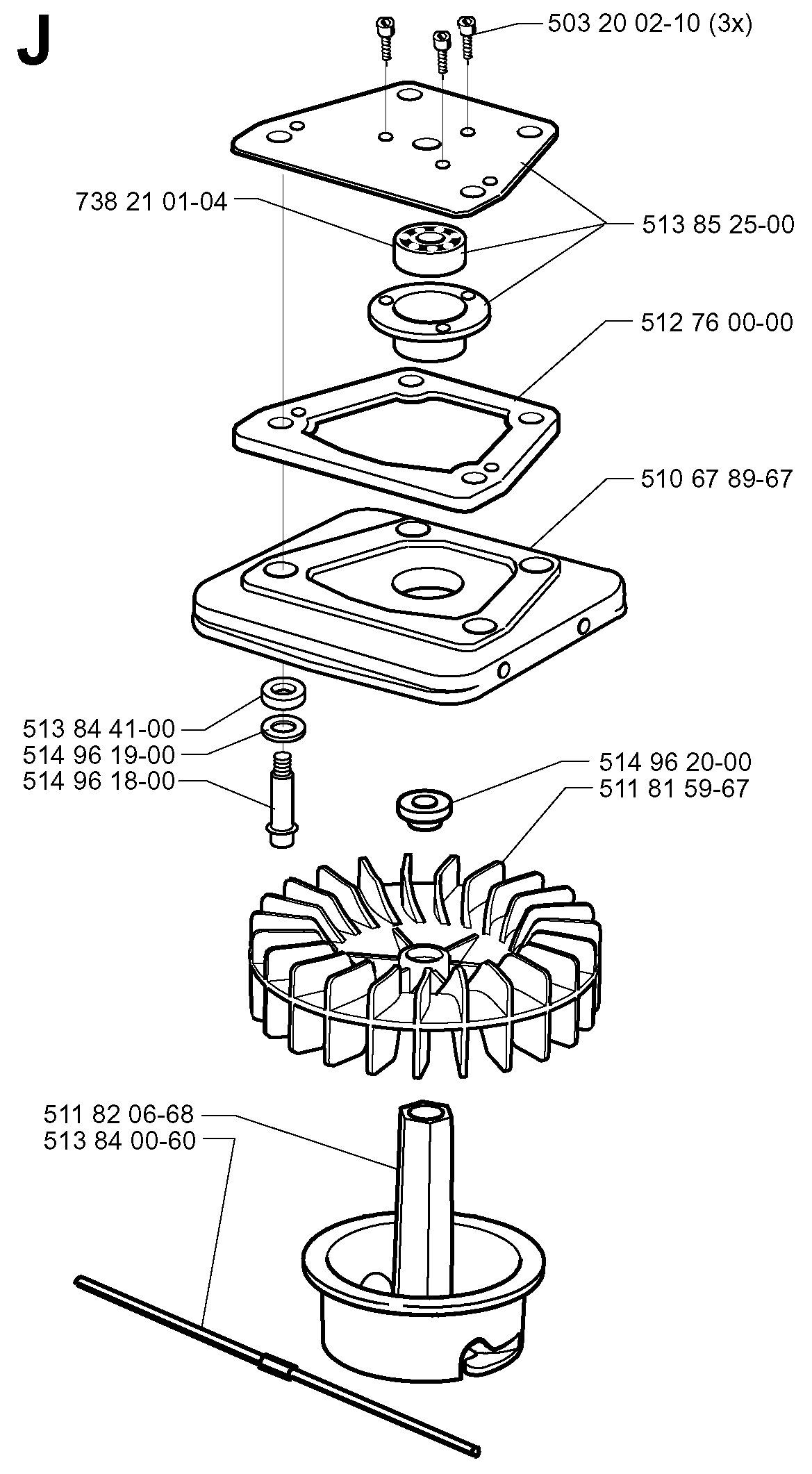 J

503 20 02-10 (3x)

738 21 01-04

513 85 25-00

512 76 00-00

510 67 89-67

513 84 41-00
514 96 19-00
514 96 18-00

514 96 20-00
511 81 59-67

511 82 06-68
513 84 00-60