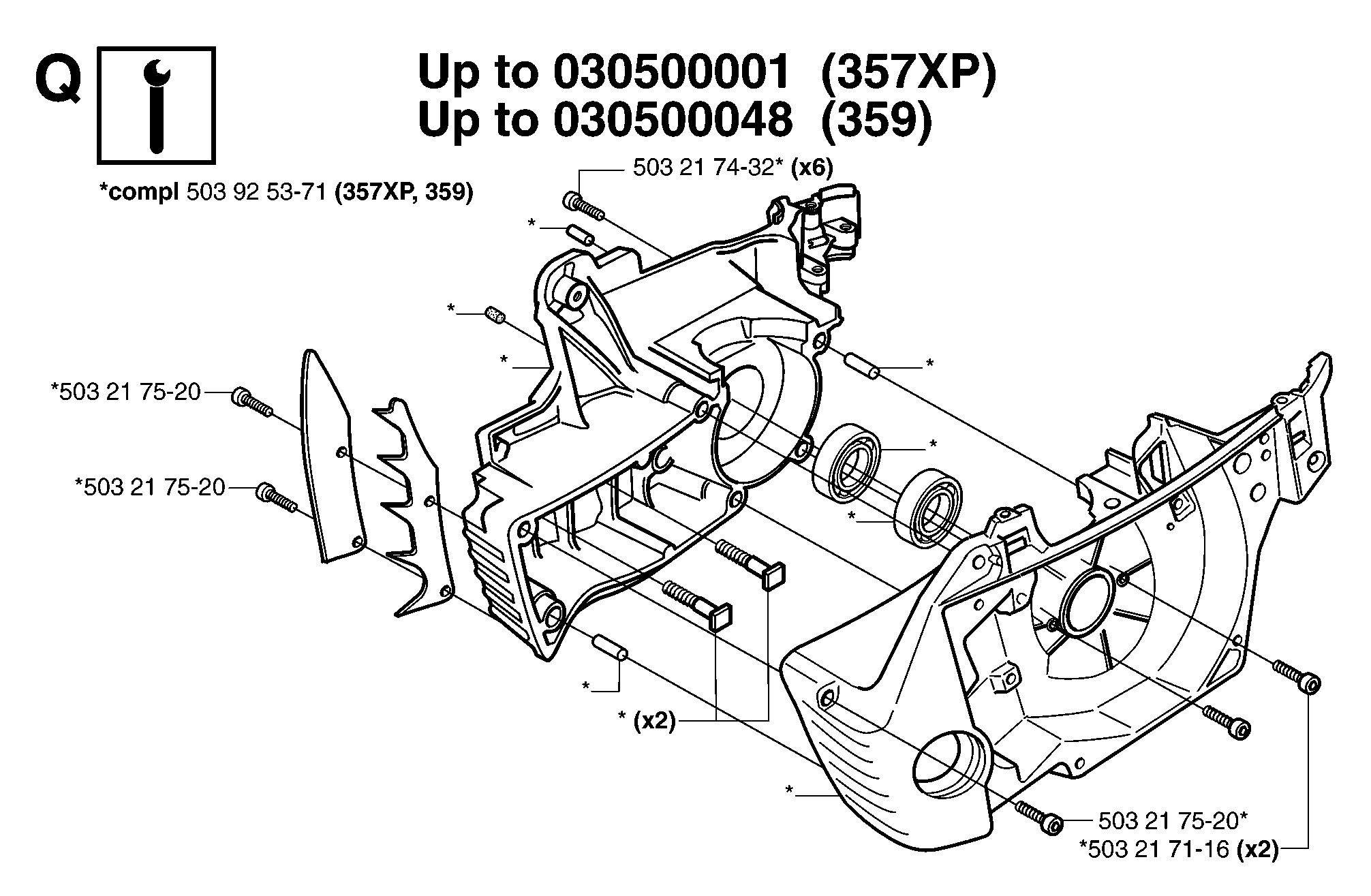 Q

Up to 030500001 (357XP)
Up to 030500048 (359)

*compl 503 92 53-71 (357XP, 359)

503 21 74-32* (x6)

*

*

*

*

*503 21 75-20

*503 21 75-20

*

*

*

* (x2)

*

503 21 75-20*
*503 21 71-16 (x2)