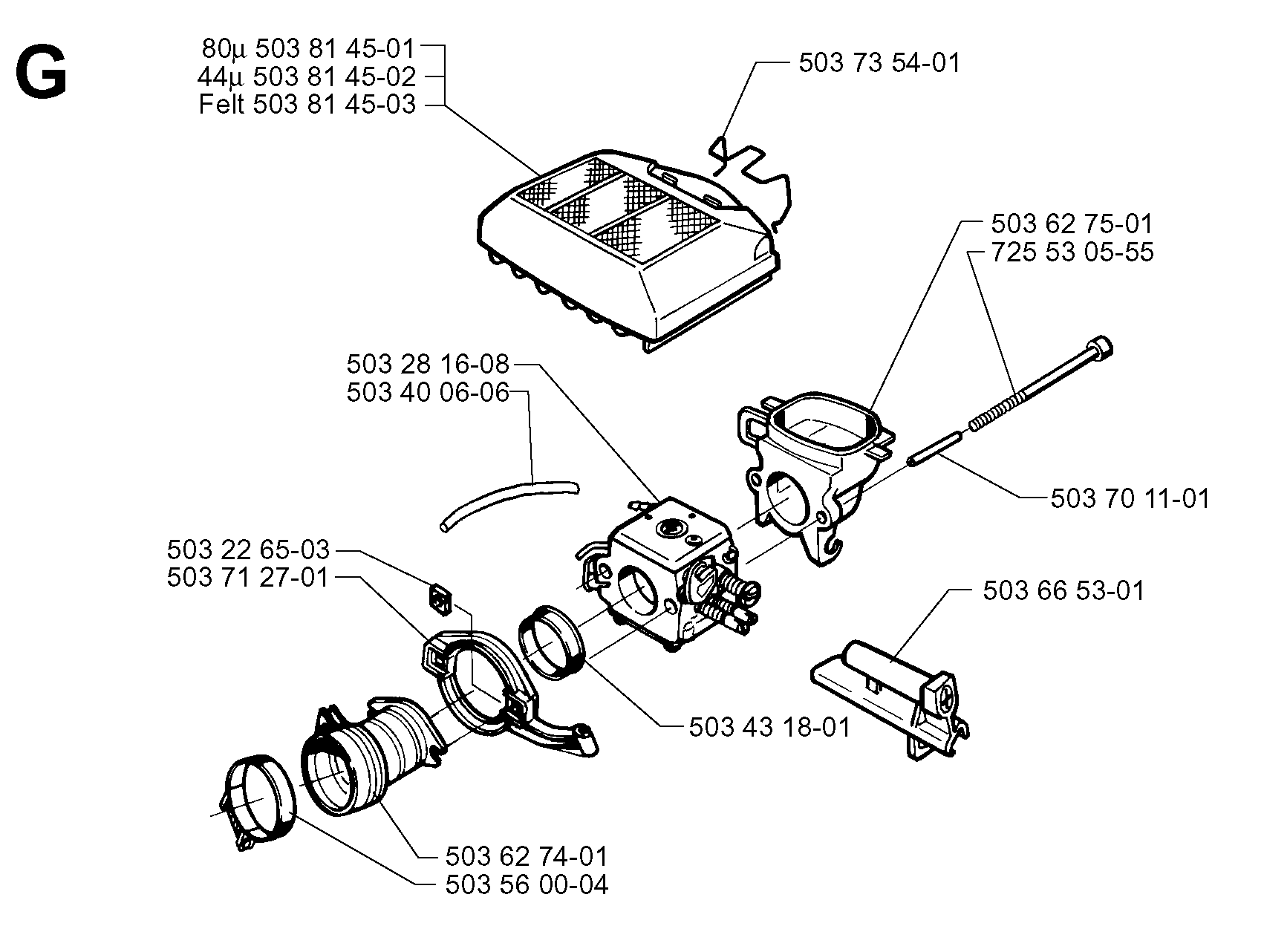 G

80µ 503 81 45-01
44µ 503 81 45-02
Felt 503 81 45-03

503 73 54-01

503 62 75-01
725 53 05-55

503 28 16-08
503 40 06-06

503 70 11-01

503 22 65-03
503 71 27-01

503 66 53-01

503 43 18-01

503 62 74-01
503 56 00-04