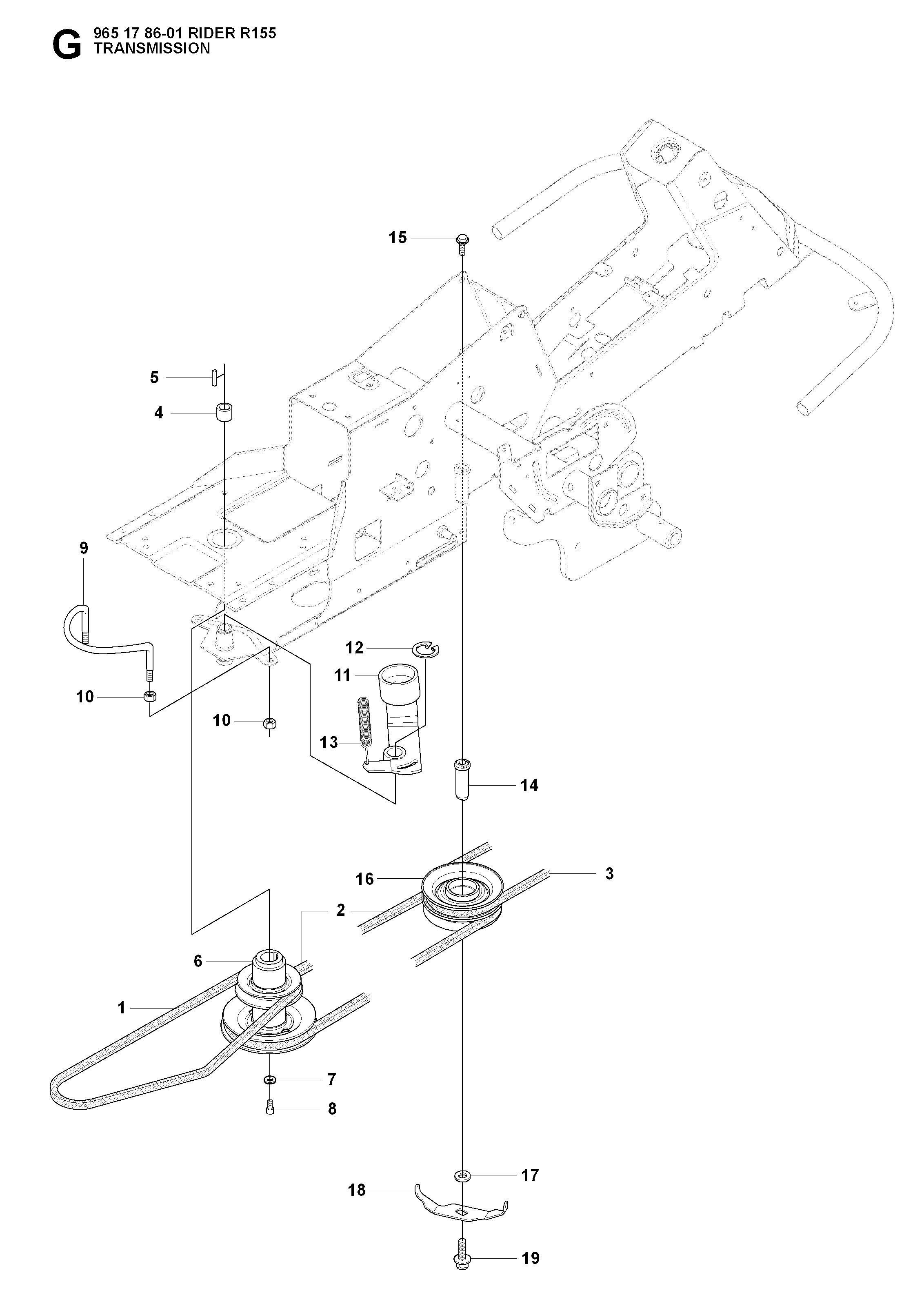 G 965 17 86-01 RIDER R155
TRANSMISSION

15
5
4
9
12
11
10
10
13
14
16
3
2
6
1
7
8
17
18
19