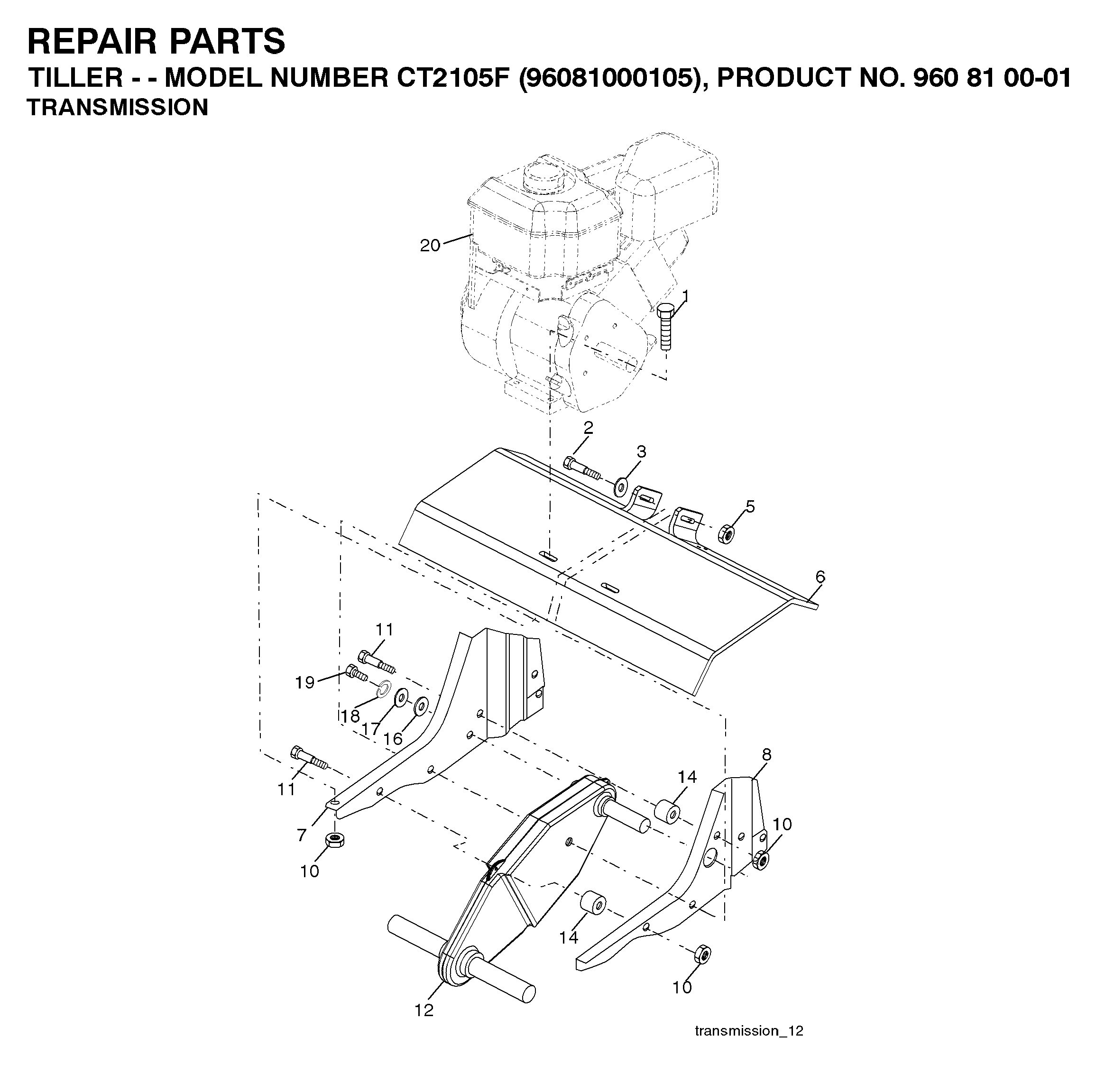 REPAIR PARTS
TILLER - - MODEL NUMBER CT2105F (96081000105), PRODUCT NO. 960 81 00-01
TRANSMISSION

20
1
2
3
5
6
11
19
18
17
16
11
7
10
8
14
10
14
10
12

transmission_12