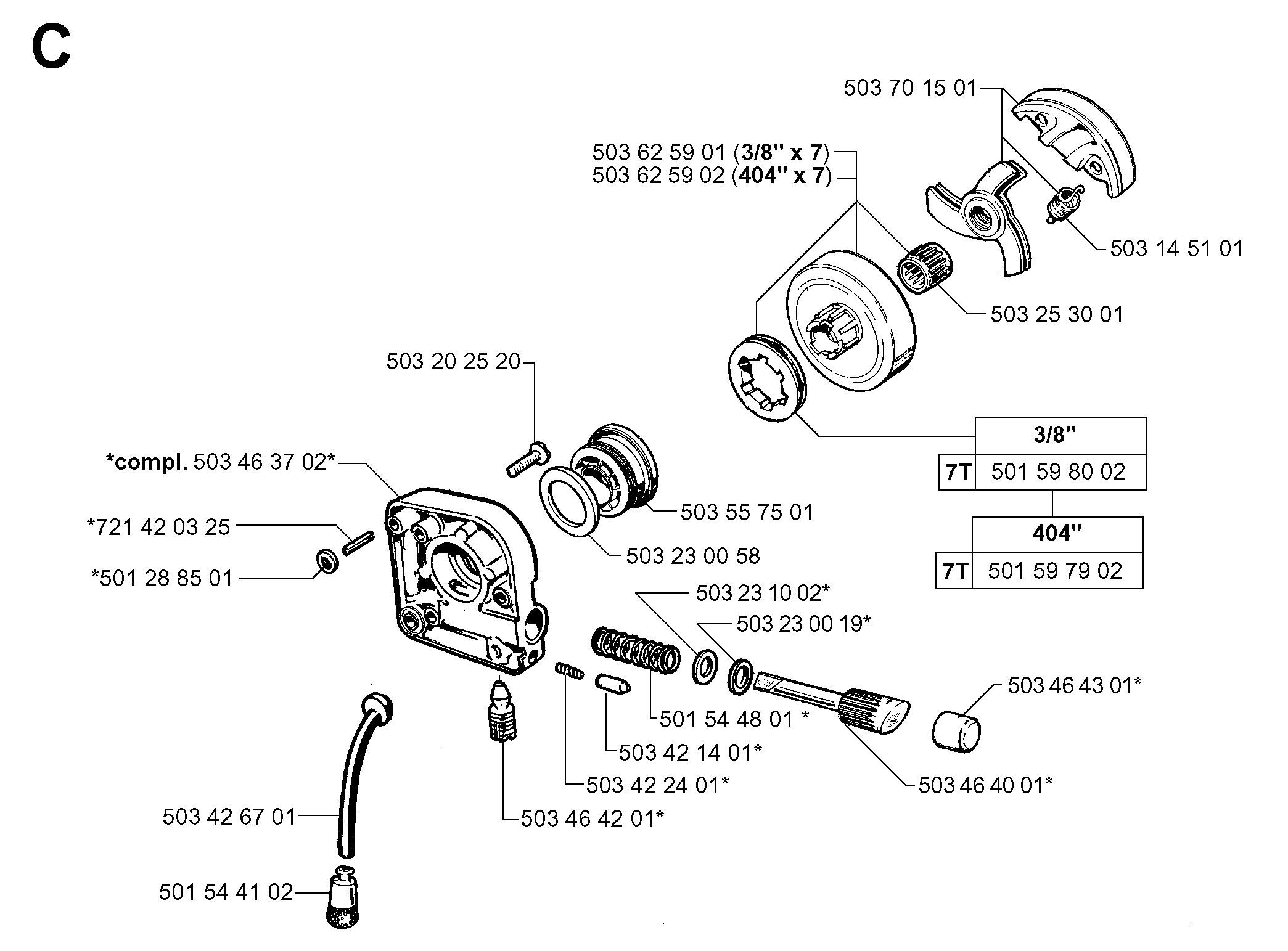 C

503 70 15 01

503 62 59 01 (3/8" x 7)
503 62 59 02 (404" x 7)

503 14 51 01

503 25 30 01

503 20 25 20

| | 3/8" |
|---|---|
| 7T | 501 59 80 02 |

| | 404" |
|---|---|
| 7T | 501 59 79 02 |

*compl. 503 46 37 02*

503 55 75 01

*721 42 03 25

503 23 00 58

*501 28 85 01

503 23 10 02*

503 23 00 19*

503 46 43 01*

501 54 48 01 *

503 42 14 01*

503 42 24 01*

503 46 40 01*

503 42 67 01

503 46 42 01*

501 54 41 02