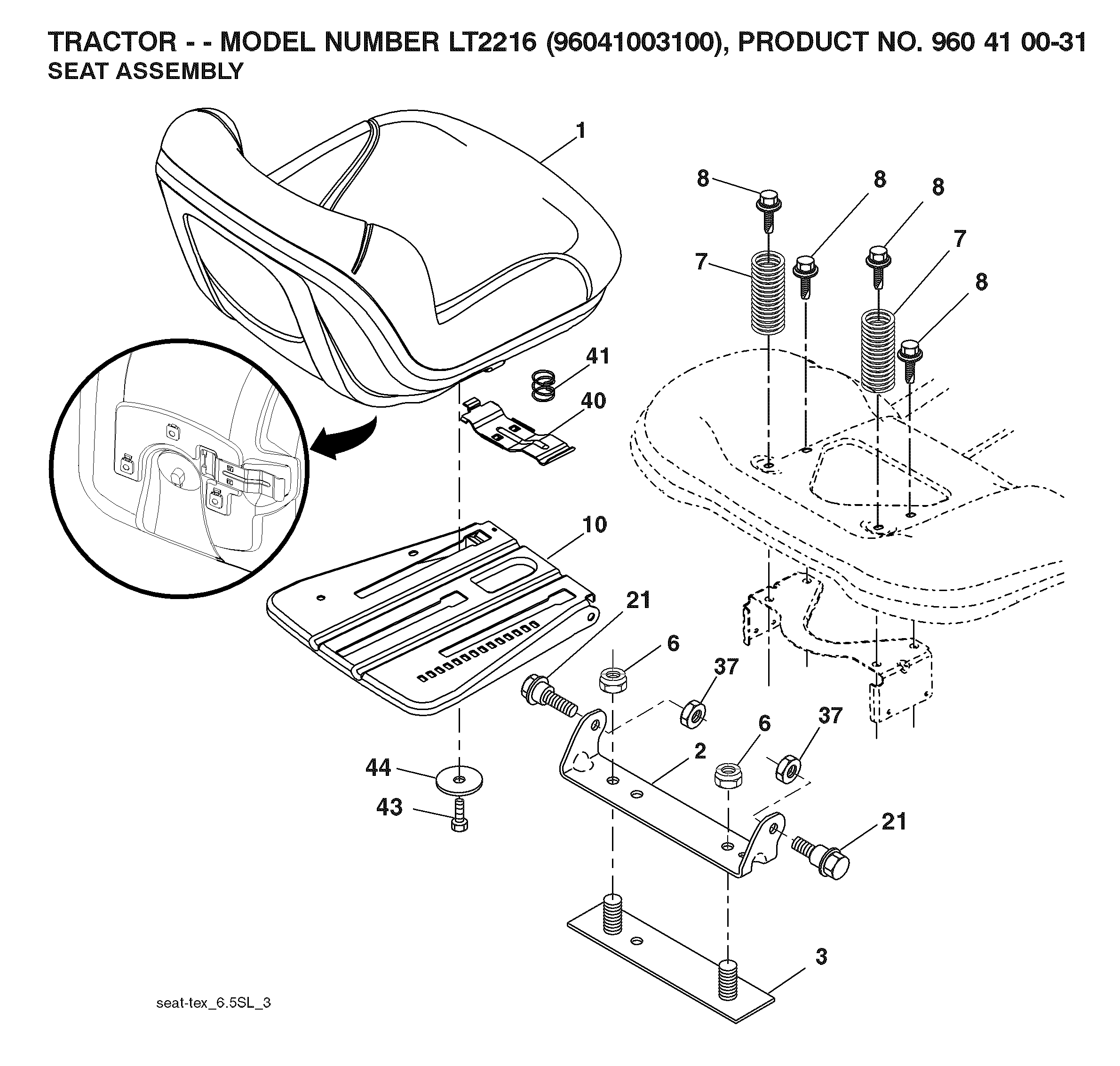 TRACTOR - - MODEL NUMBER LT2216 (96041003100), PRODUCT NO. 960 41 00-31
SEAT ASSEMBLY

1
8
8
8
7
7
8
41
40
10
21
6
37
6
37
2
44
43
21
3

seat-tex_6.5SL_3