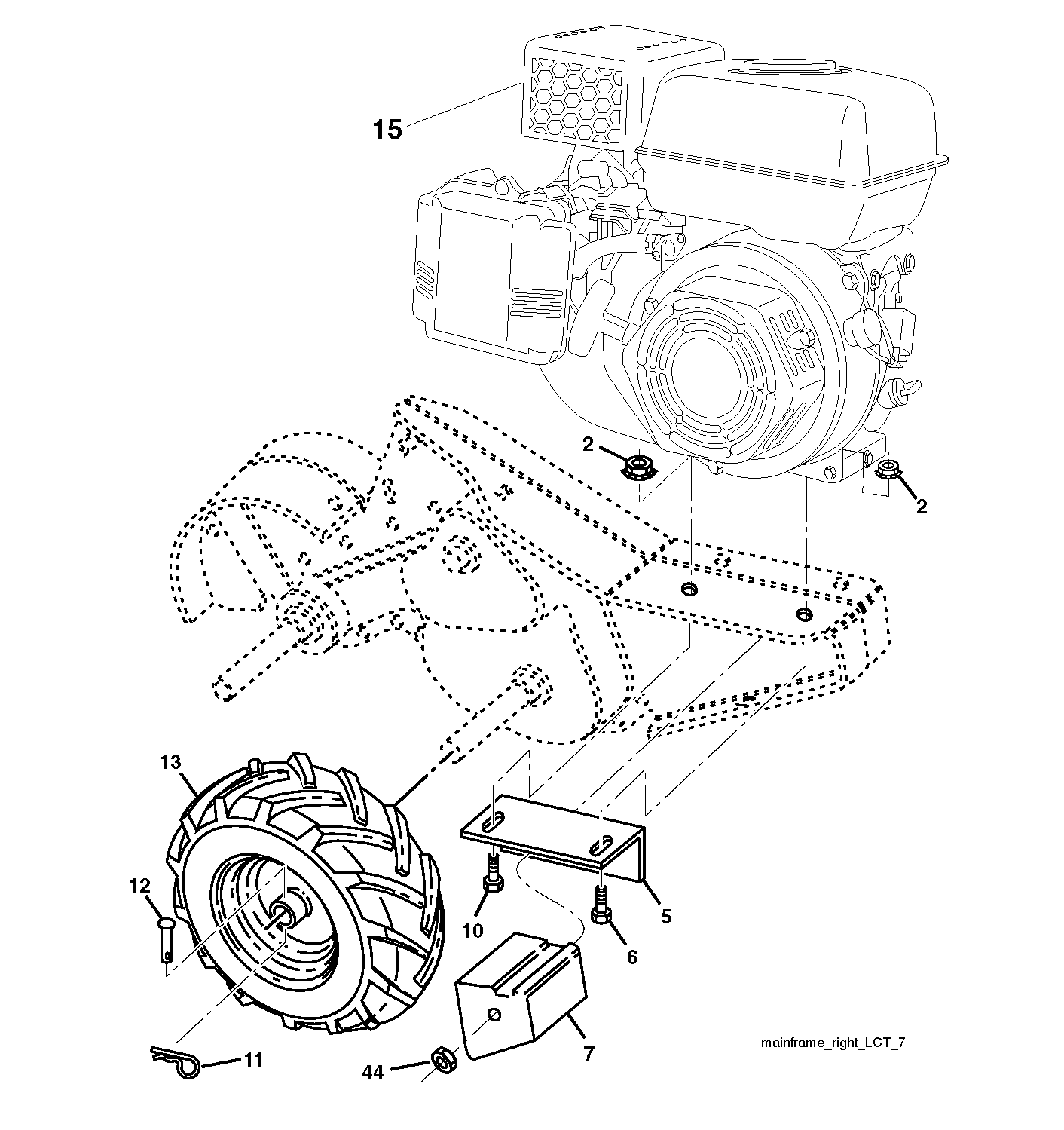 15

2

2

13

12

10

5

6

7

11

44

mainframe_right_LCT_7