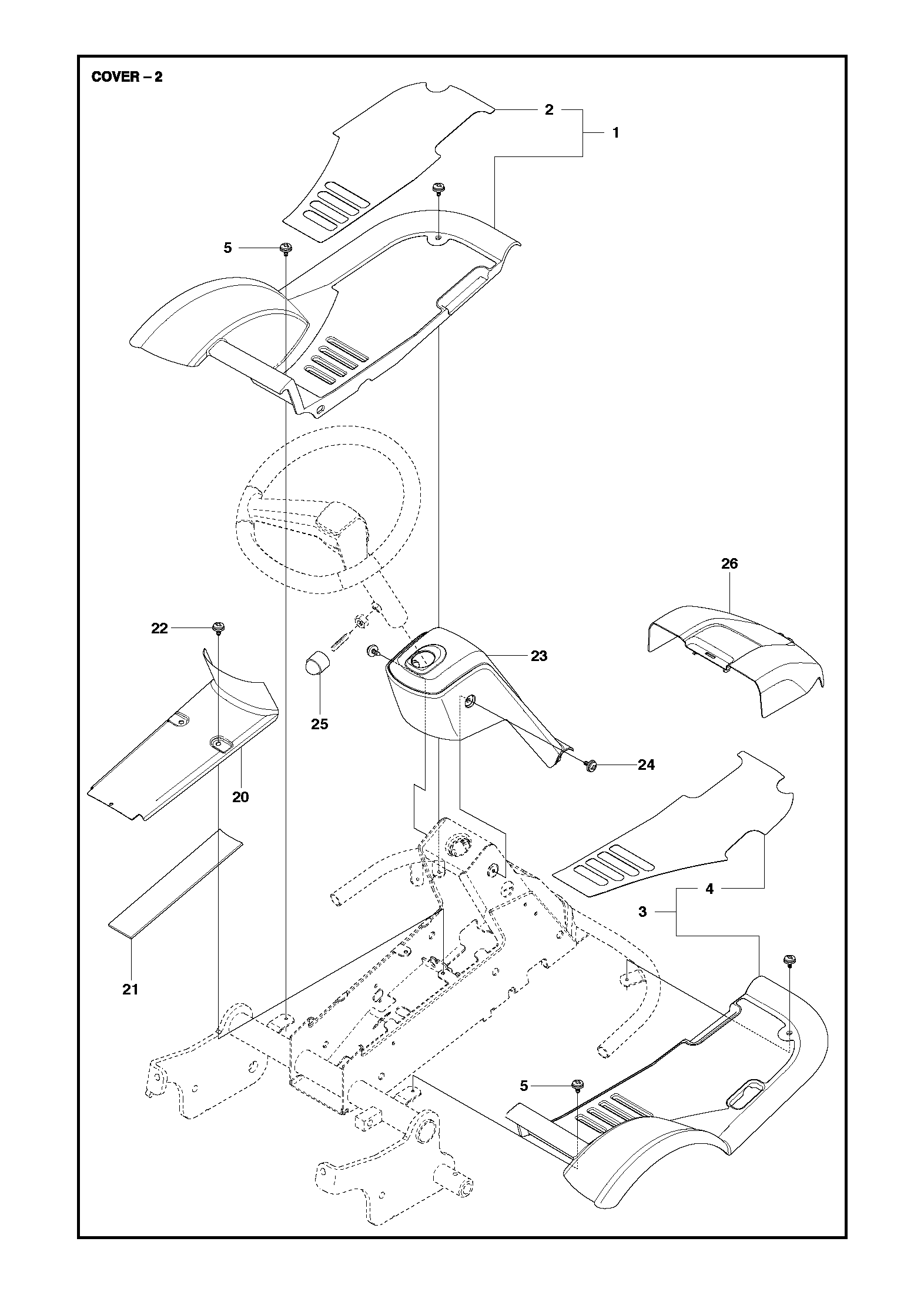 COVER – 2

2
1
5
26
22
23
25
24
20
4
3
21
5