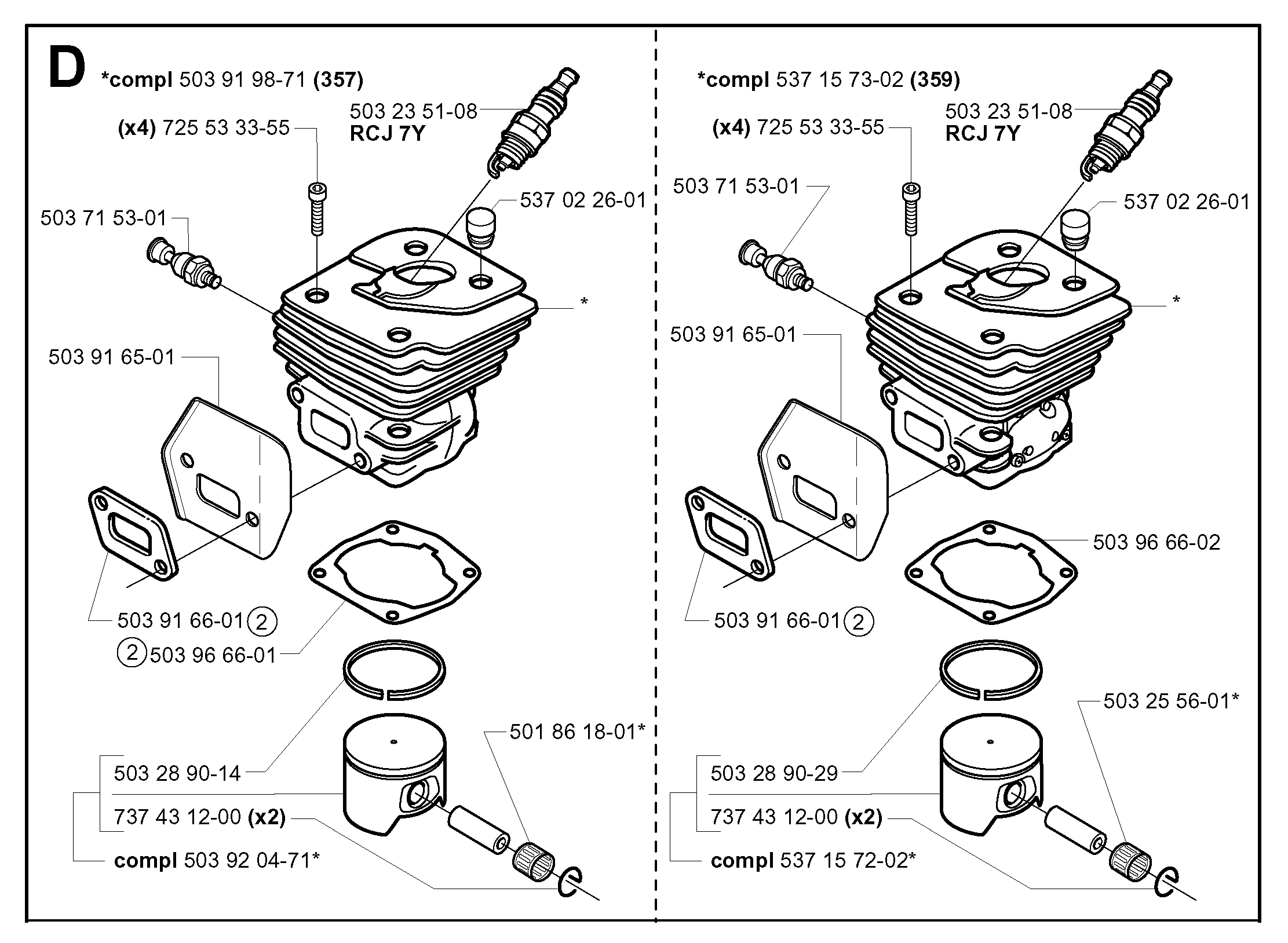 D

*compl 503 91 98-71 (357)

503 23 51-08
RCJ 7Y

(x4) 725 53 33-55

537 02 26-01

503 71 53-01

*

503 91 65-01

503 91 66-01 2

2 503 96 66-01

501 86 18-01*

503 28 90-14

737 43 12-00 (x2)

compl 503 92 04-71*

*compl 537 15 73-02 (359)

503 23 51-08
RCJ 7Y

(x4) 725 53 33-55

503 71 53-01

537 02 26-01

*

503 91 65-01

503 96 66-02

503 91 66-01 2

503 25 56-01*

503 28 90-29

737 43 12-00 (x2)

compl 537 15 72-02*