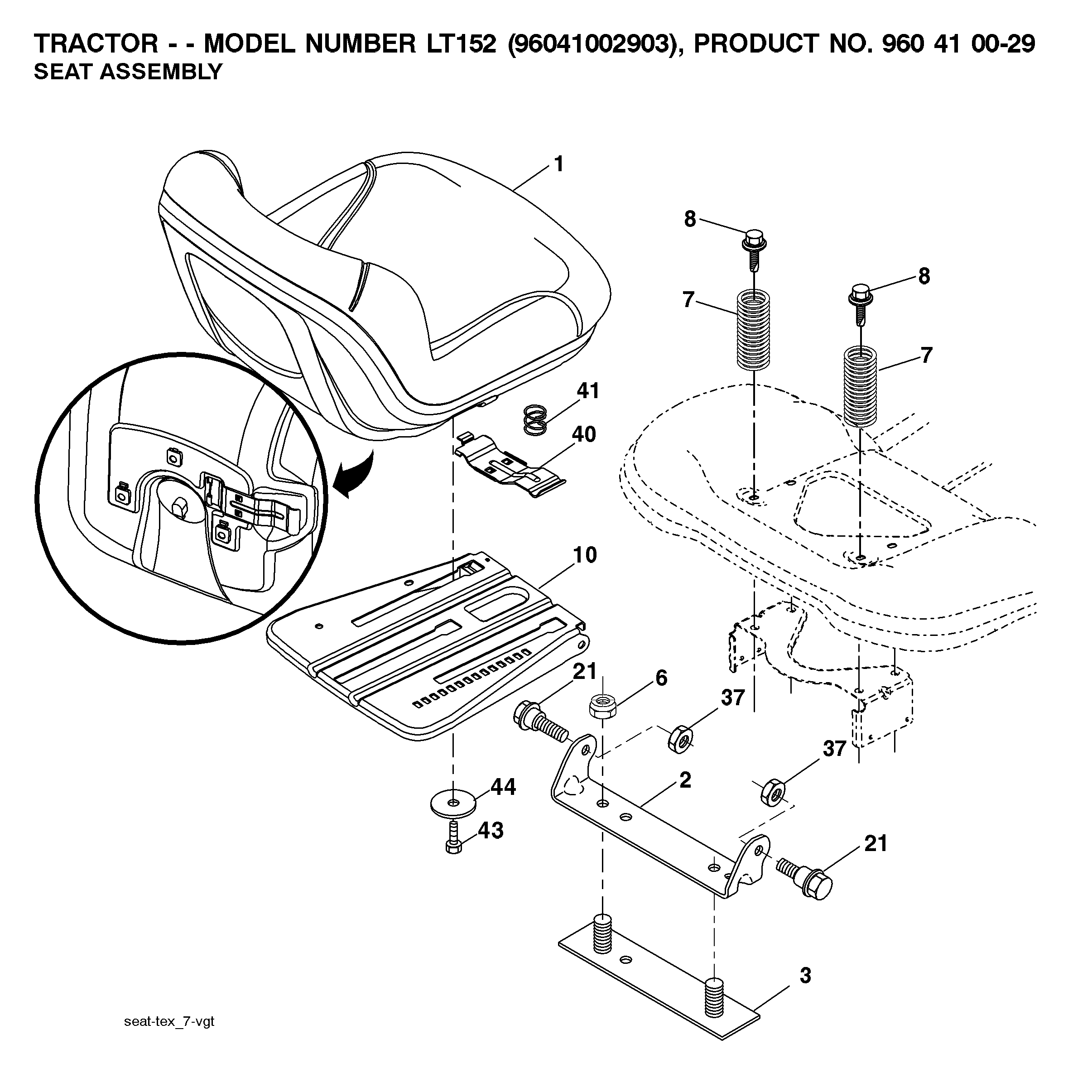 TRACTOR - - MODEL NUMBER LT152 (96041002903), PRODUCT NO. 960 41 00-29
SEAT ASSEMBLY

1
8
8
7
7
41
40
10
21
6
37
37
2
44
43
21
3

seat-tex_7-vgt