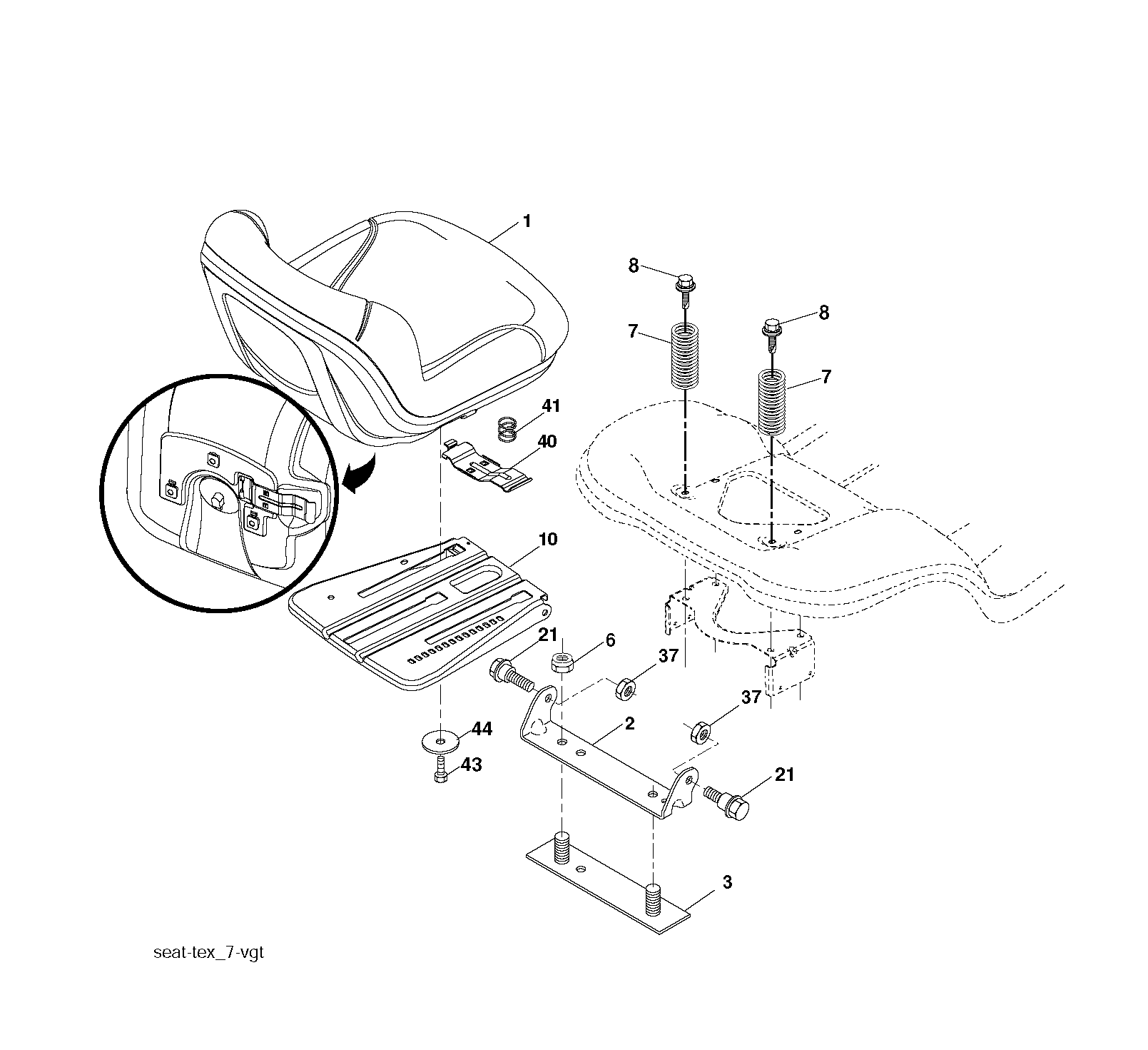 1
8
8
7
7
41
40
10
21
6
37
37
2
44
43
21
3
seat-tex_7-vgt