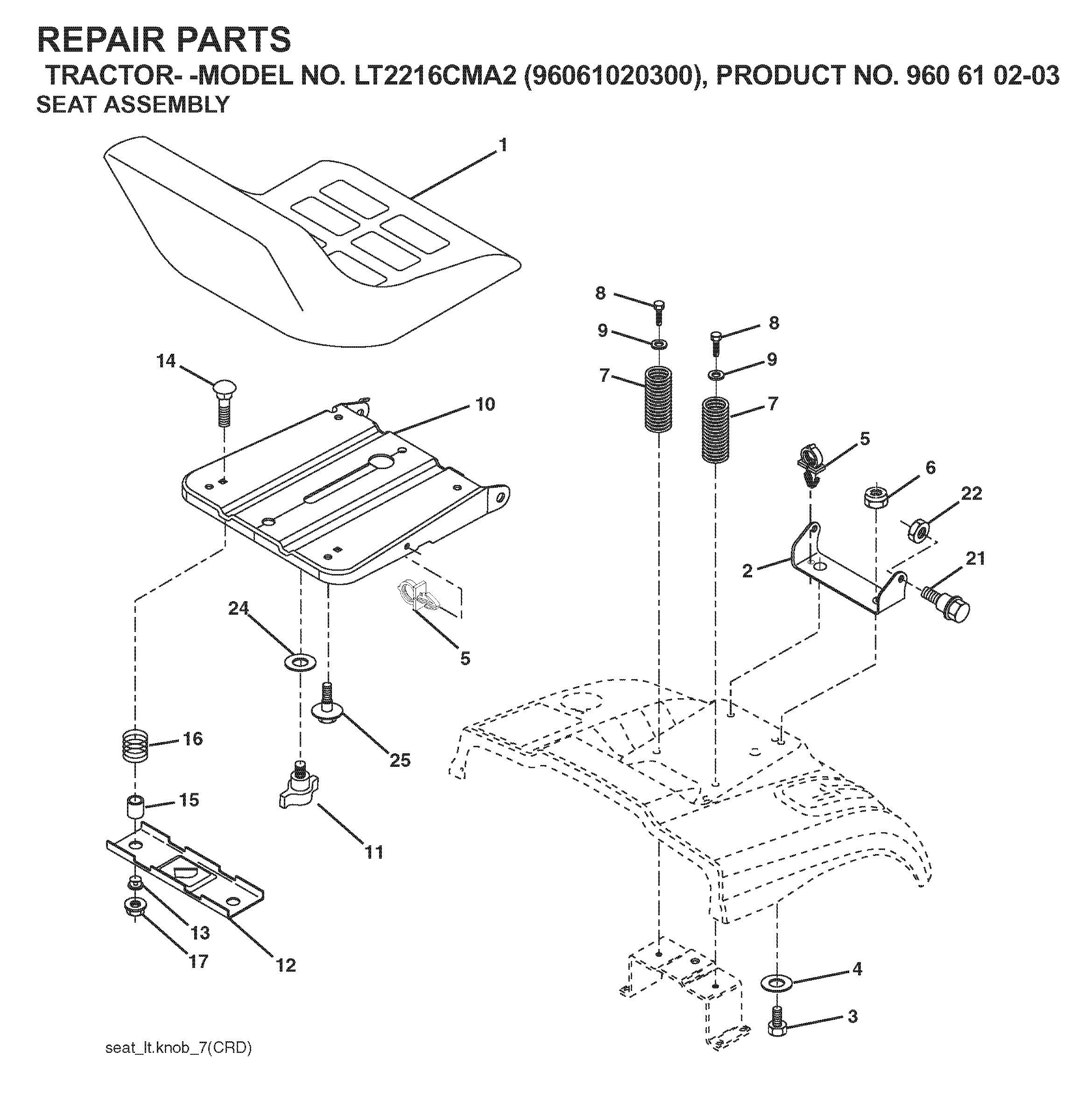 REPAIR PARTS
TRACTOR- -MODEL NO. LT2216CMA2 (96061020300), PRODUCT NO. 960 61 02-03
SEAT ASSEMBLY

1
8
9
8
9
7
7
14
10
5
6
22
2
21
24
5
16
25
15
11
13
17
12
4
3

seat_lt.knob_7(CRD)