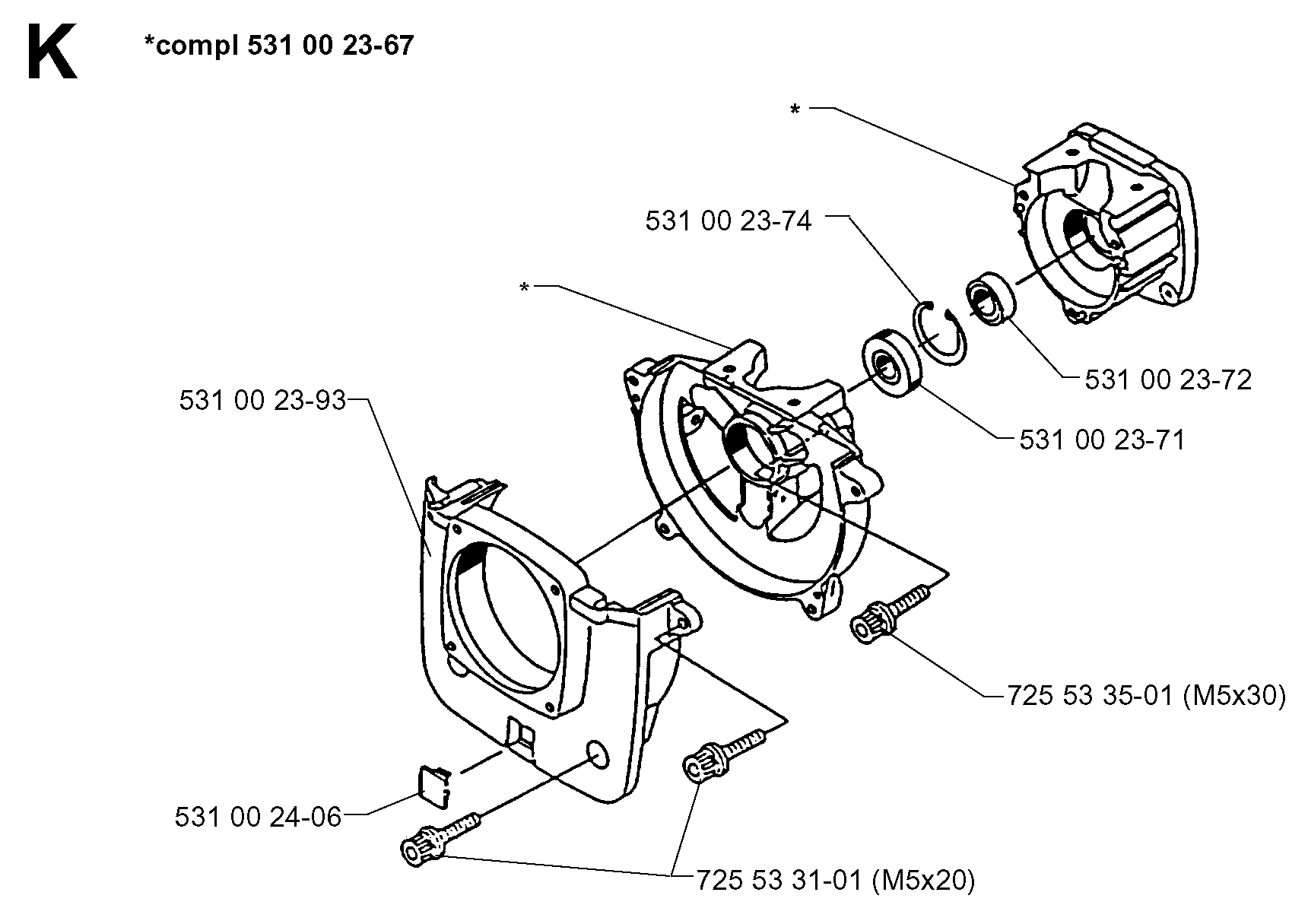 K

*compl 531 00 23-67

*

531 00 23-74

*

531 00 23-72

531 00 23-93

531 00 23-71

725 53 35-01 (M5x30)

531 00 24-06

725 53 31-01 (M5x20)