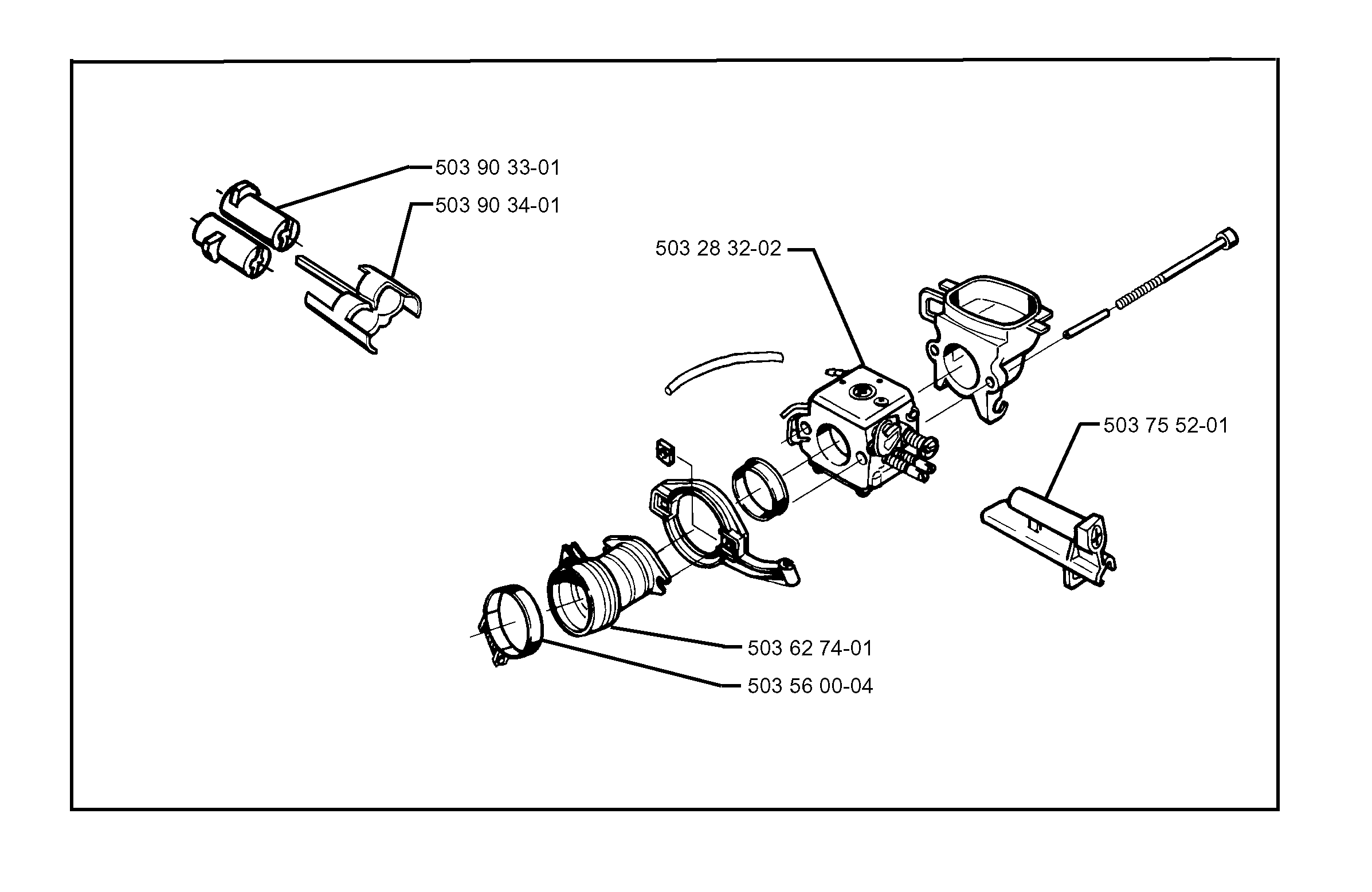 503 90 33-01
503 90 34-01
503 28 32-02
503 75 52-01
503 62 74-01
503 56 00-04