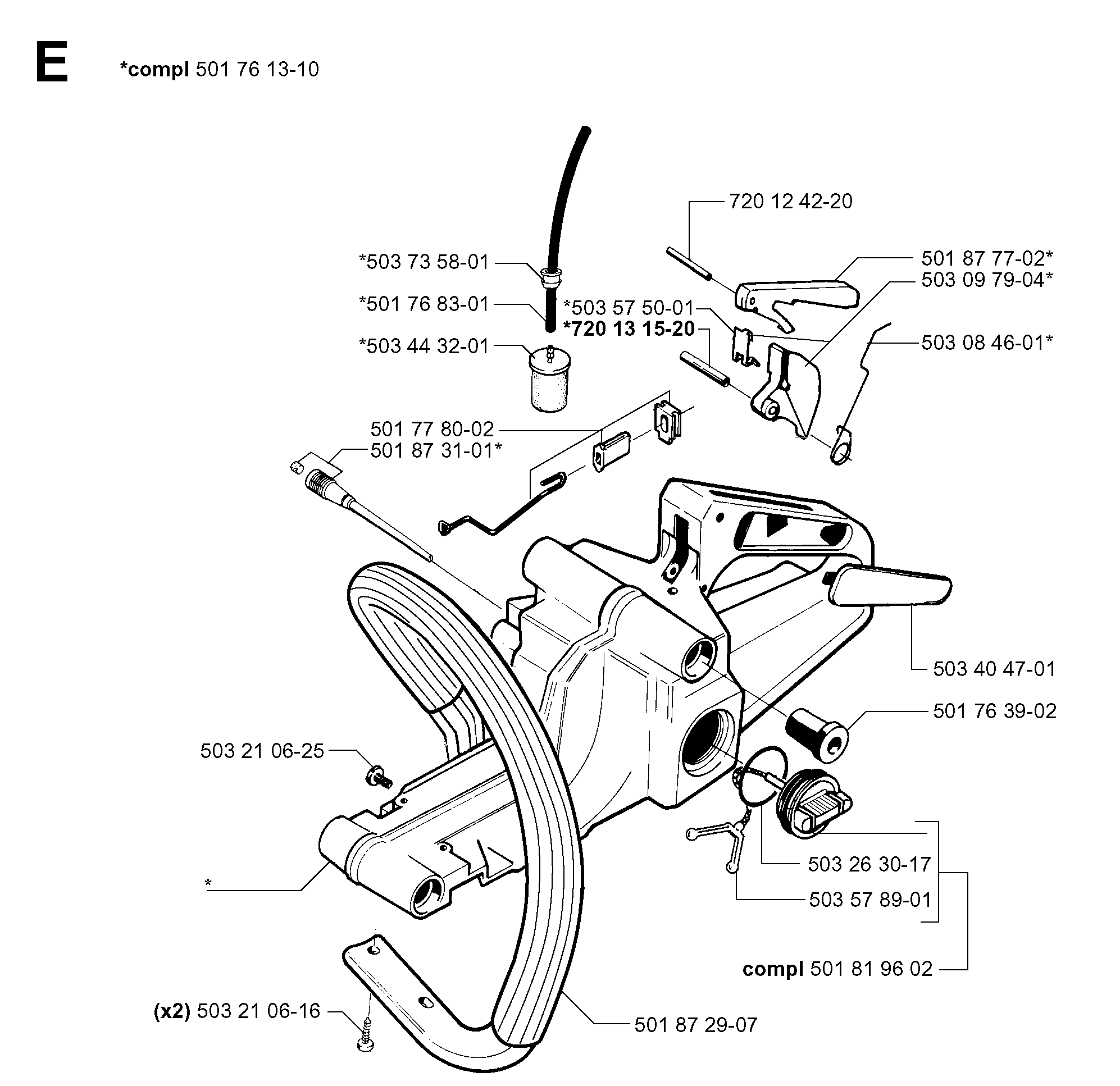 E

*compl 501 76 13-10

720 12 42-20

*503 73 58-01

501 87 77-02*

503 09 79-04*

*501 76 83-01

*503 57 50-01

*720 13 15-20

*503 44 32-01

503 08 46-01*

501 77 80-02

501 87 31-01*

503 40 47-01

501 76 39-02

503 21 06-25

503 26 30-17

*

503 57 89-01

compl 501 81 96 02

(x2) 503 21 06-16

501 87 29-07