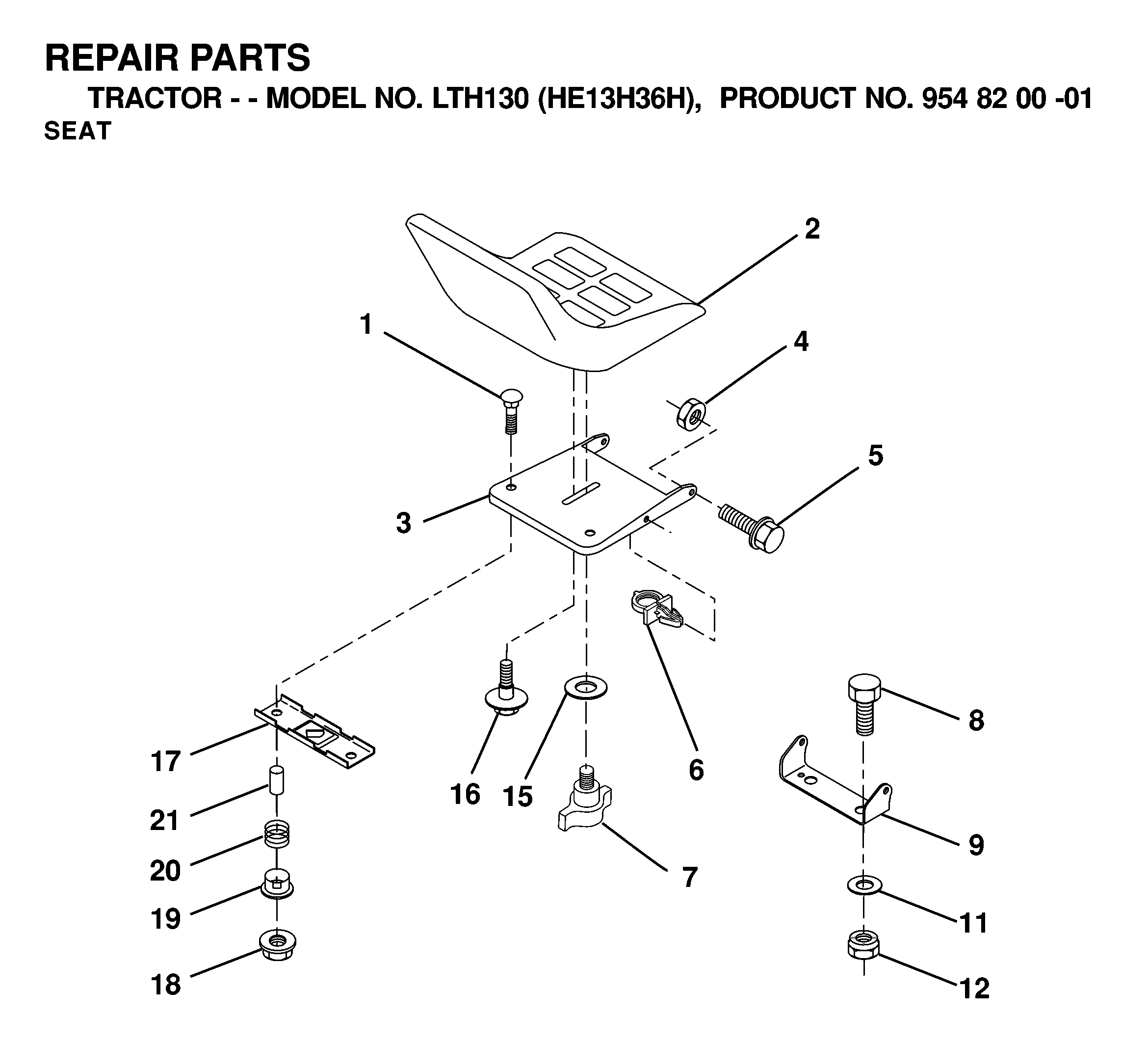 REPAIR PARTS

TRACTOR - - MODEL NO. LTH130 (HE13H36H), PRODUCT NO. 954 82 00 -01

SEAT

2
1
4
5
3
6
8
17
16
15
21
9
20
7
19
11
18
12