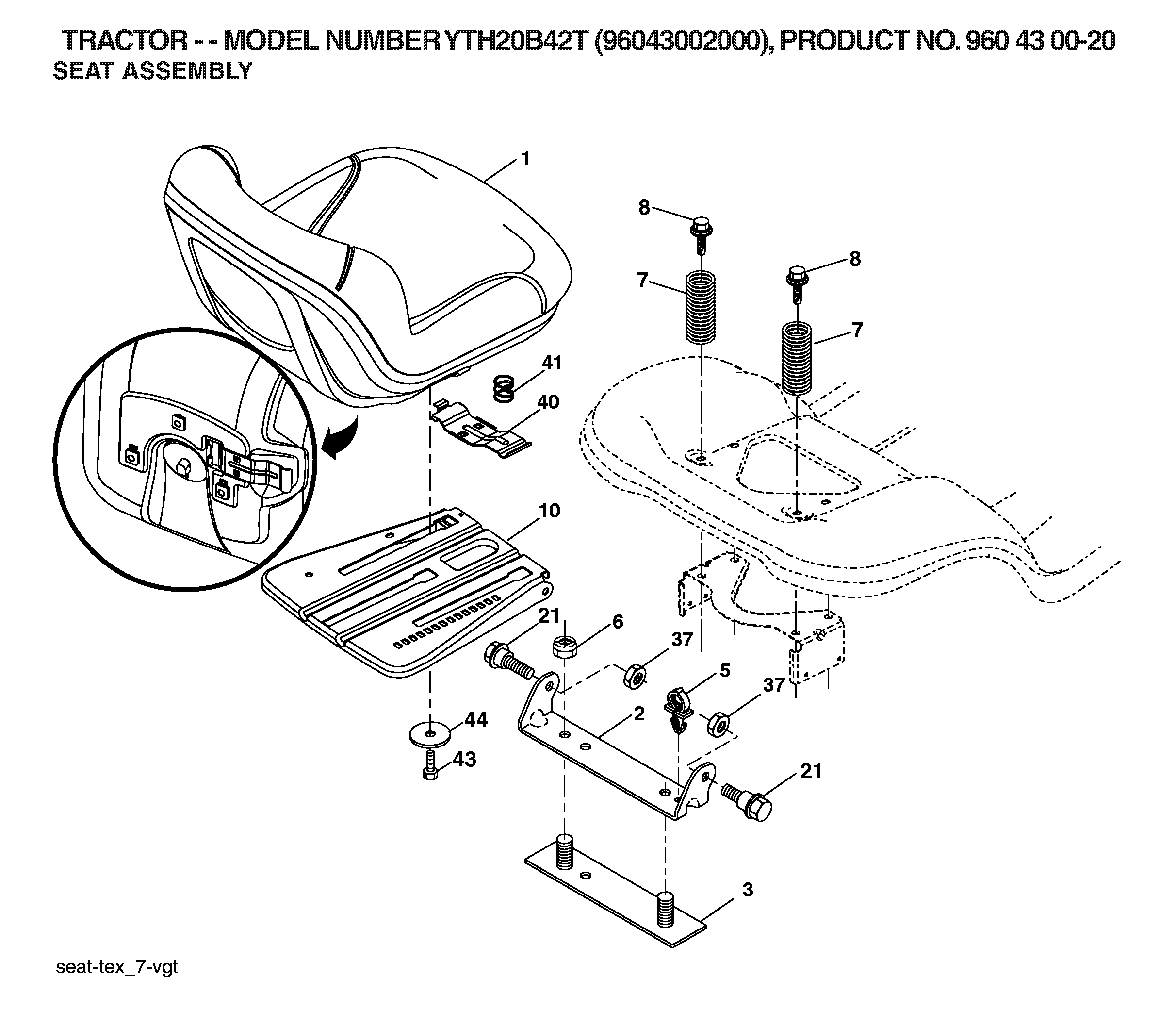 TRACTOR - - MODEL NUMBER YTH20B42T (96043002000), PRODUCT NO. 960 43 00-20
SEAT ASSEMBLY

1
8
8
7
7
41
40
10
21
6
37
5
37
2
44
43
21
3

seat-tex_7-vgt