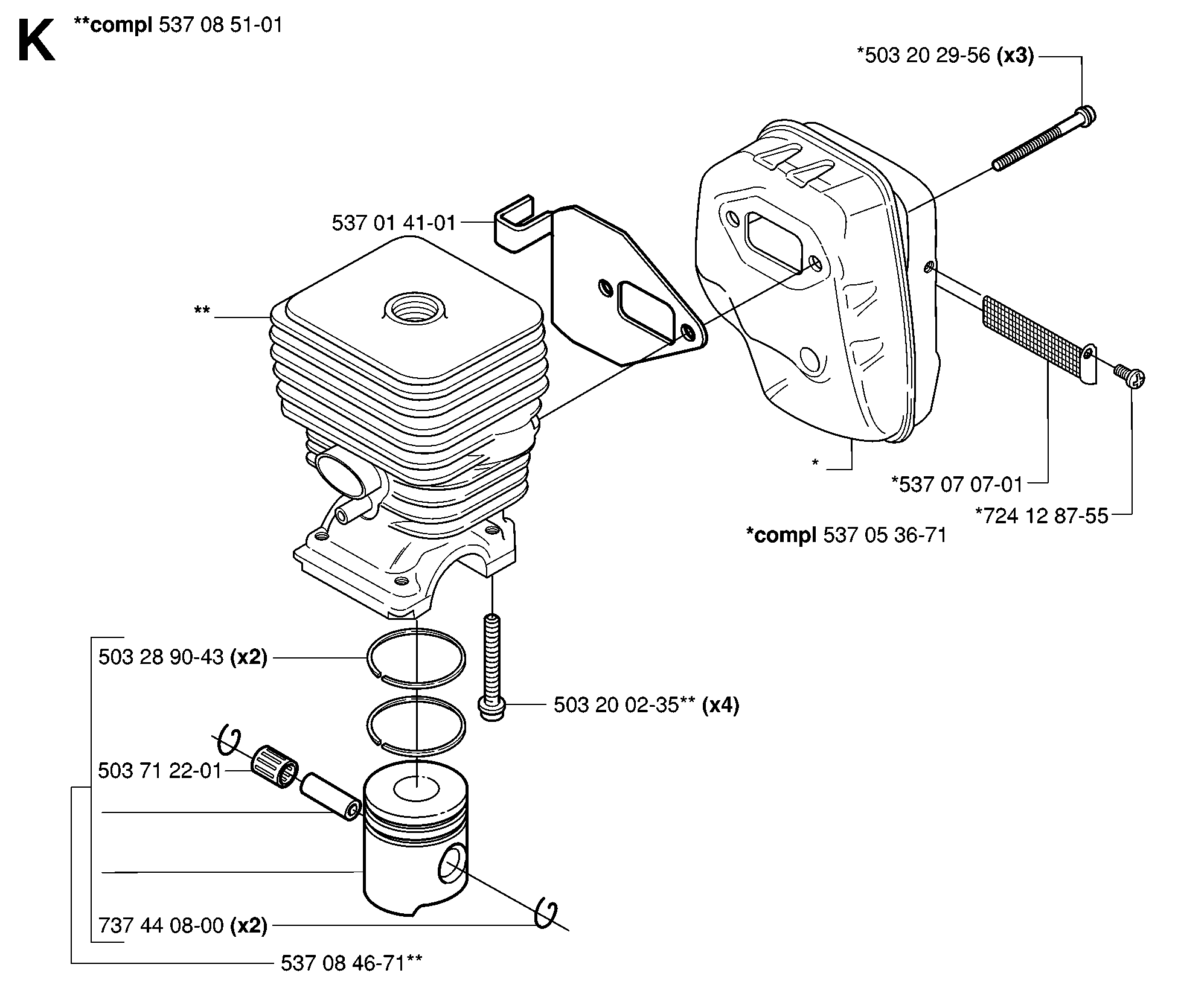 K **compl 537 08 51-01

*503 20 29-56 (x3)

537 01 41-01

**

*

*537 07 07-01

*724 12 87-55

*compl 537 05 36-71

503 28 90-43 (x2)

503 20 02-35** (x4)

503 71 22-01

737 44 08-00 (x2)

537 08 46-71**