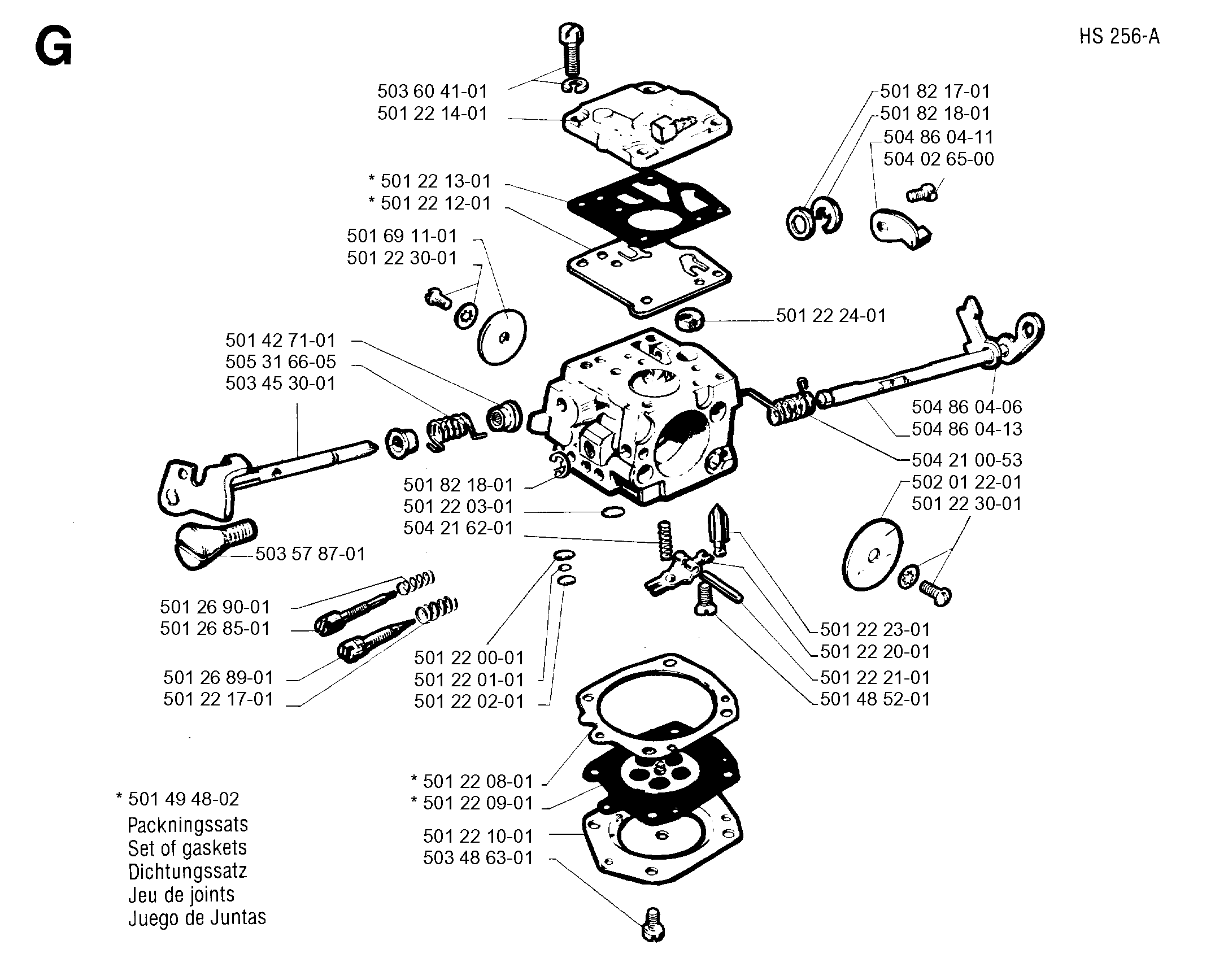 G

HS 256-A

503 60 41-01
501 22 14-01

501 82 17-01
501 82 18-01
504 86 04-11
504 02 65-00

* 501 22 13-01
* 501 22 12-01

501 69 11-01
501 22 30-01

501 22 24-01

501 42 71-01
505 31 66-05
503 45 30-01

504 86 04-06
504 86 04-13
504 21 00-53
502 01 22-01
501 22 30-01

501 82 18-01
501 22 03-01
504 21 62-01

503 57 87-01

501 26 90-01
501 26 85-01

501 26 89-01
501 22 17-01

501 22 00-01
501 22 01-01
501 22 02-01

501 22 23-01
501 22 20-01
501 22 21-01
501 48 52-01

* 501 22 08-01
* 501 22 09-01
501 22 10-01
503 48 63-01

* 501 49 48-02
Packningssats
Set of gaskets
Dichtungssatz
Jeu de joints
Juego de Juntas