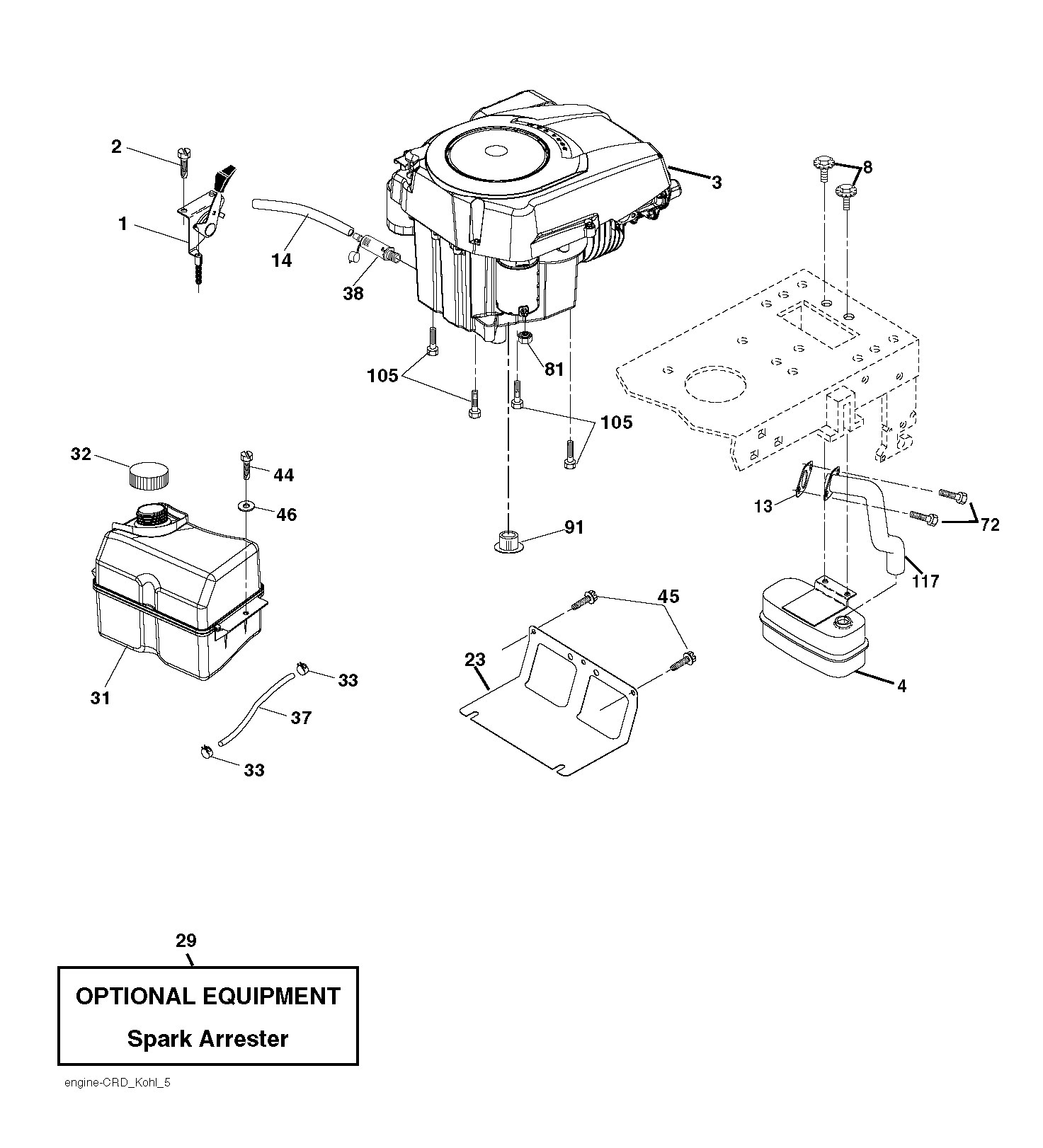 2

1

14

38

3

8

105

81

105

32

44

46

91

13

72

117

45

23

4

31

33

37

33

29

OPTIONAL EQUIPMENT

Spark Arrester

engine-CRD_Kohl_5