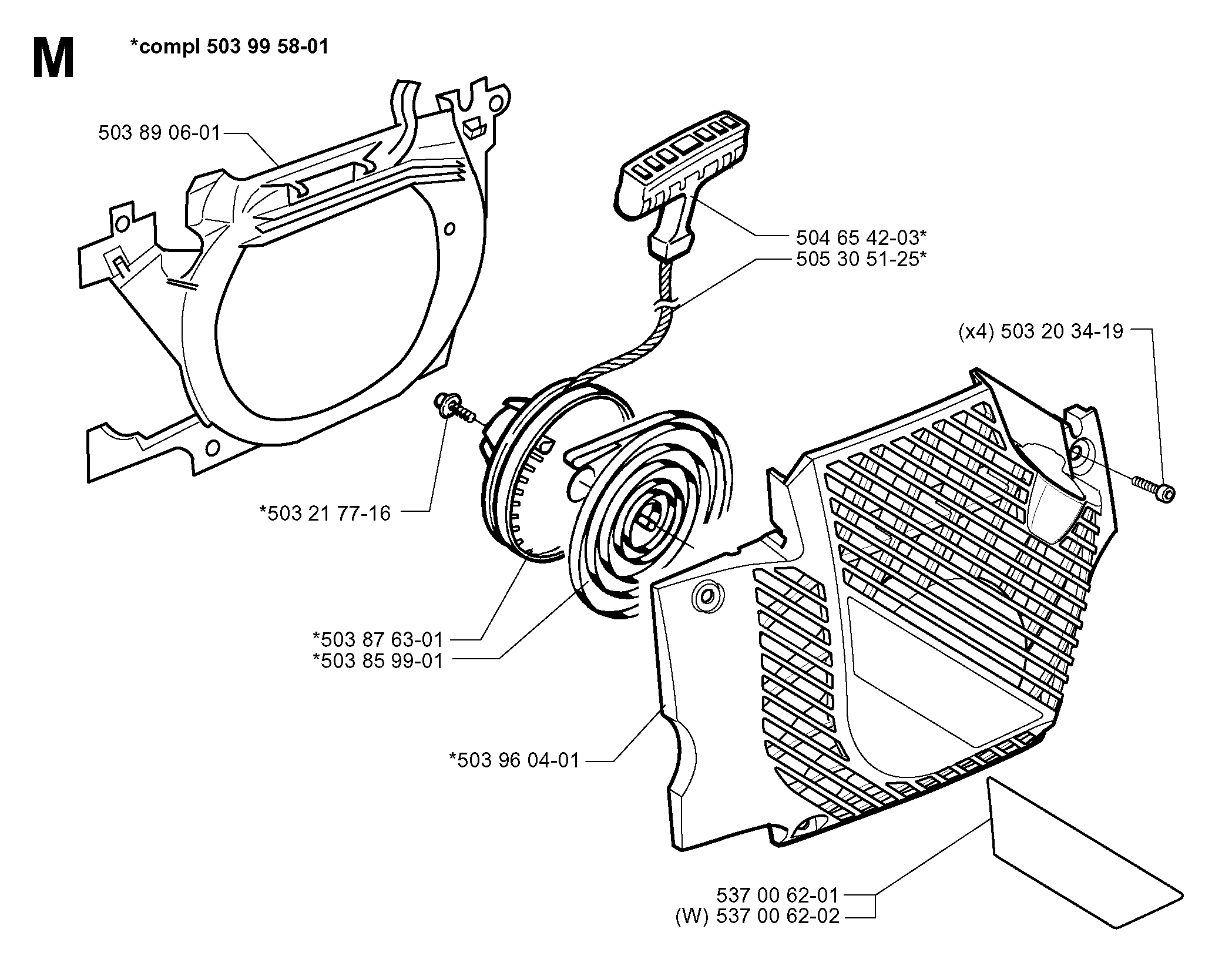 M *compl 503 99 58-01

503 89 06-01

504 65 42-03*
505 30 51-25*

(x4) 503 20 34-19

*503 21 77-16

*503 87 63-01
*503 85 99-01

*503 96 04-01

537 00 62-01
(W) 537 00 62-02