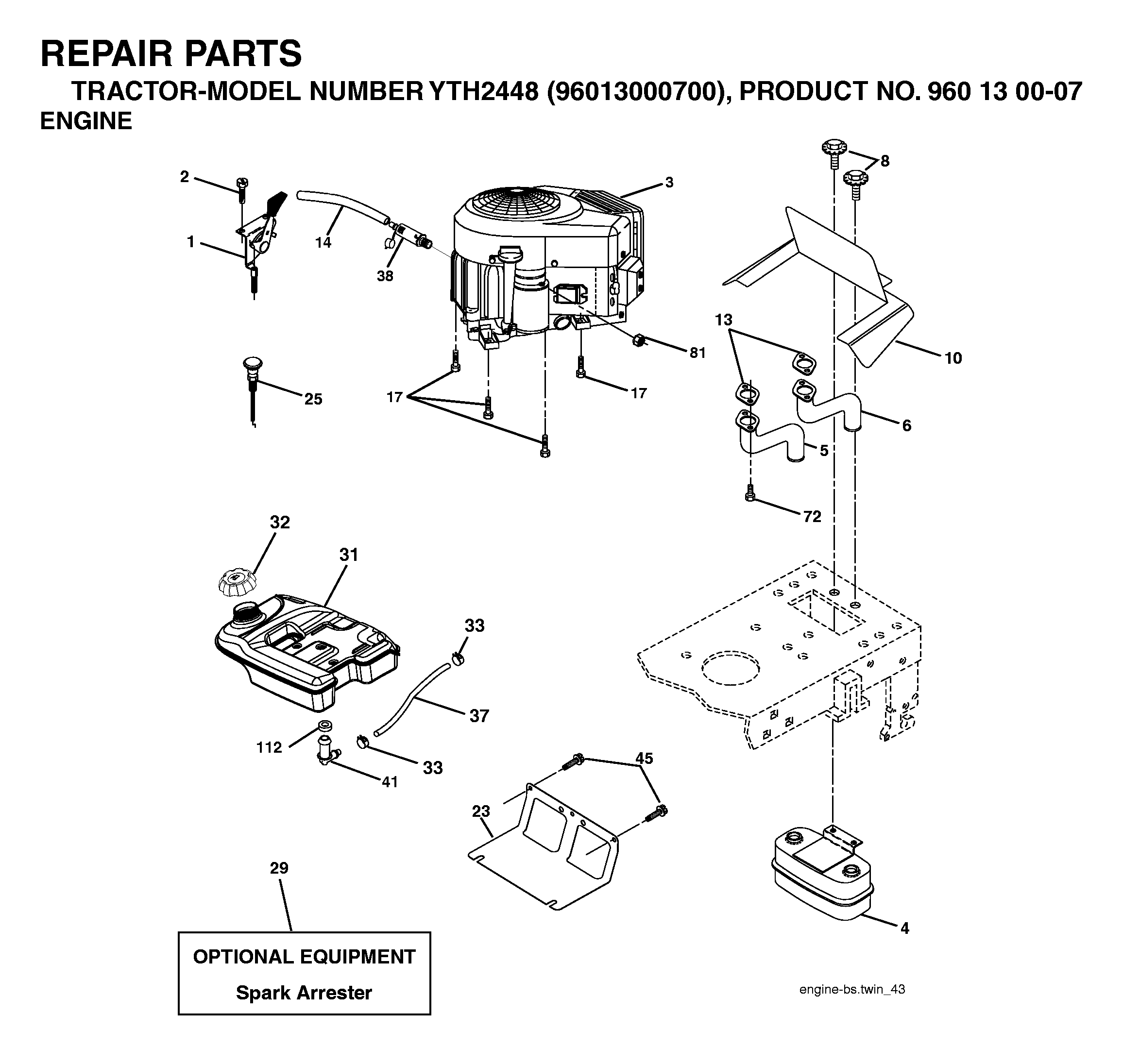 REPAIR PARTS

TRACTOR-MODEL NUMBER YTH2448 (96013000700), PRODUCT NO. 960 13 00-07

ENGINE

2
1
14
38
3
8
13
81
10
25
17
17
6
5
72
32
31
33
37
112
33
41
45
23
29
4

OPTIONAL EQUIPMENT

Spark Arrester

engine-bs.twin_43