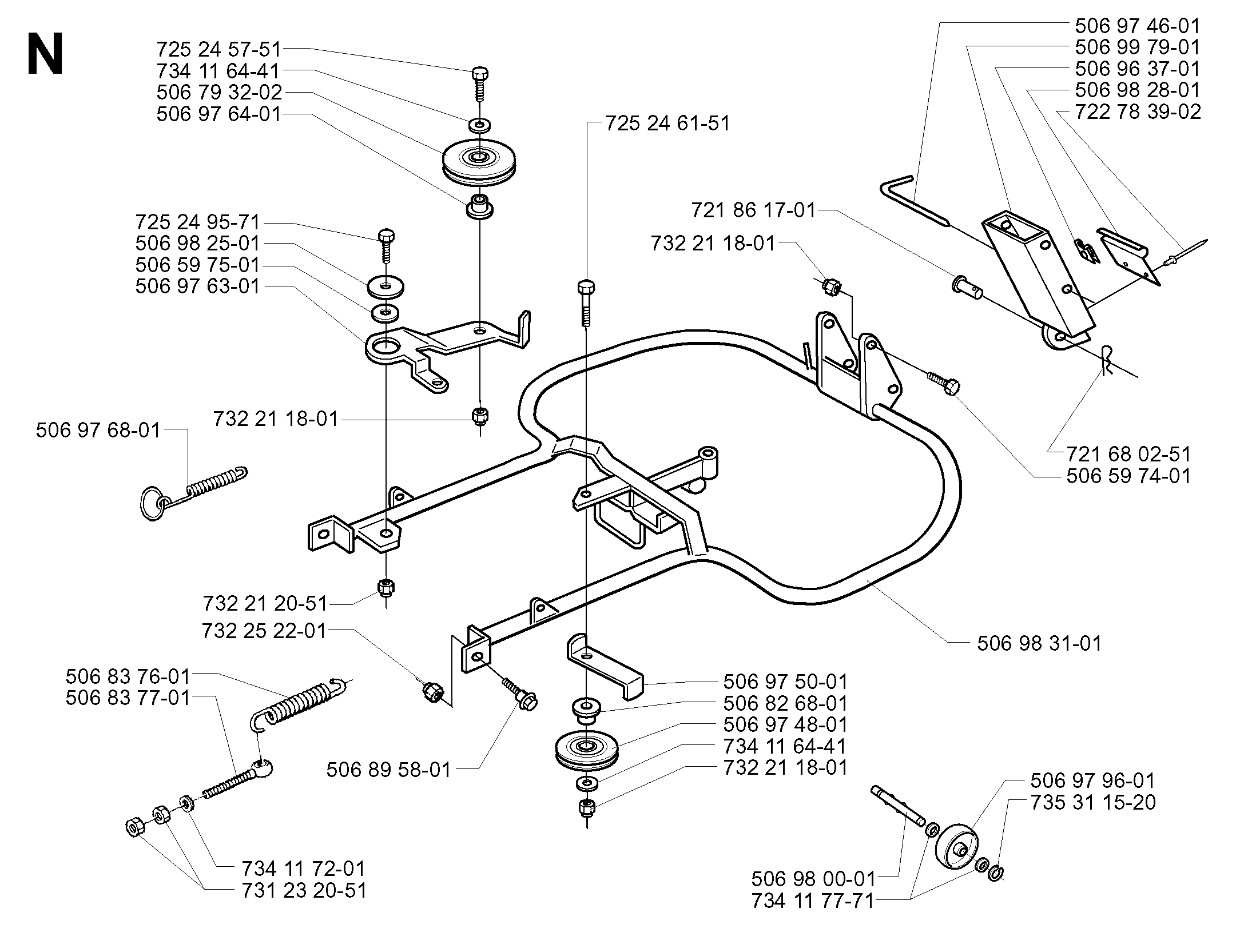 N

725 24 57-51
734 11 64-41
506 79 32-02
506 97 64-01

725 24 61-51

506 97 46-01
506 99 79-01
506 96 37-01
506 98 28-01
722 78 39-02

725 24 95-71
506 98 25-01
506 59 75-01
506 97 63-01

721 86 17-01
732 21 18-01

732 21 18-01

506 97 68-01

721 68 02-51
506 59 74-01

732 21 20-51

732 25 22-01

506 98 31-01

506 83 76-01
506 83 77-01

506 97 50-01
506 82 68-01
506 97 48-01
734 11 64-41
732 21 18-01

506 89 58-01

506 97 96-01
735 31 15-20

734 11 72-01
731 23 20-51

506 98 00-01
734 11 77-71