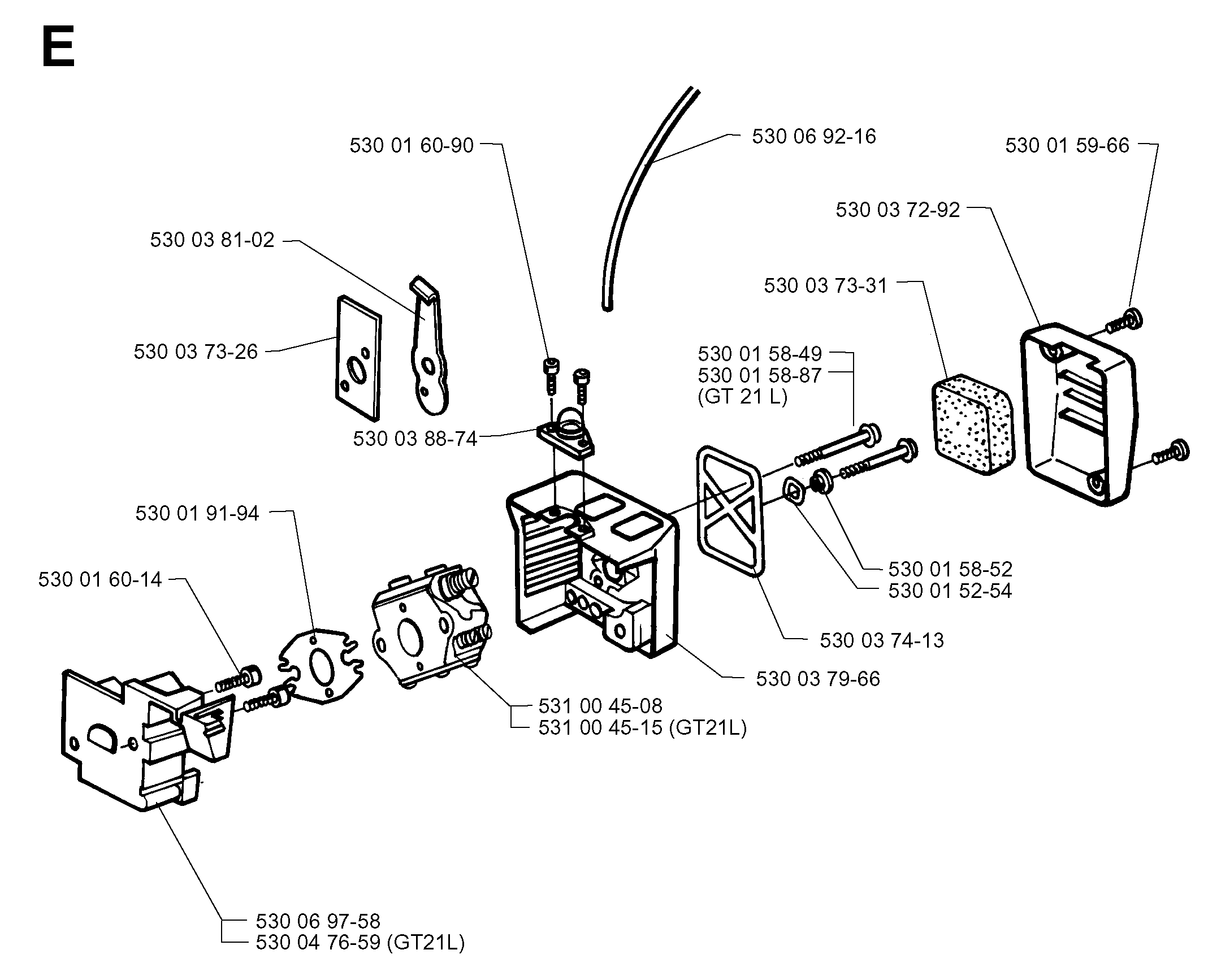 E

530 01 60-90
530 06 92-16
530 01 59-66
530 03 72-92
530 03 81-02
530 03 73-31
530 03 73-26
530 01 58-49
530 01 58-87
(GT 21 L)
530 03 88-74
530 01 91-94
530 01 58-52
530 01 52-54
530 01 60-14
530 03 74-13
530 03 79-66
531 00 45-08
531 00 45-15 (GT21L)
530 06 97-58
530 04 76-59 (GT21L)