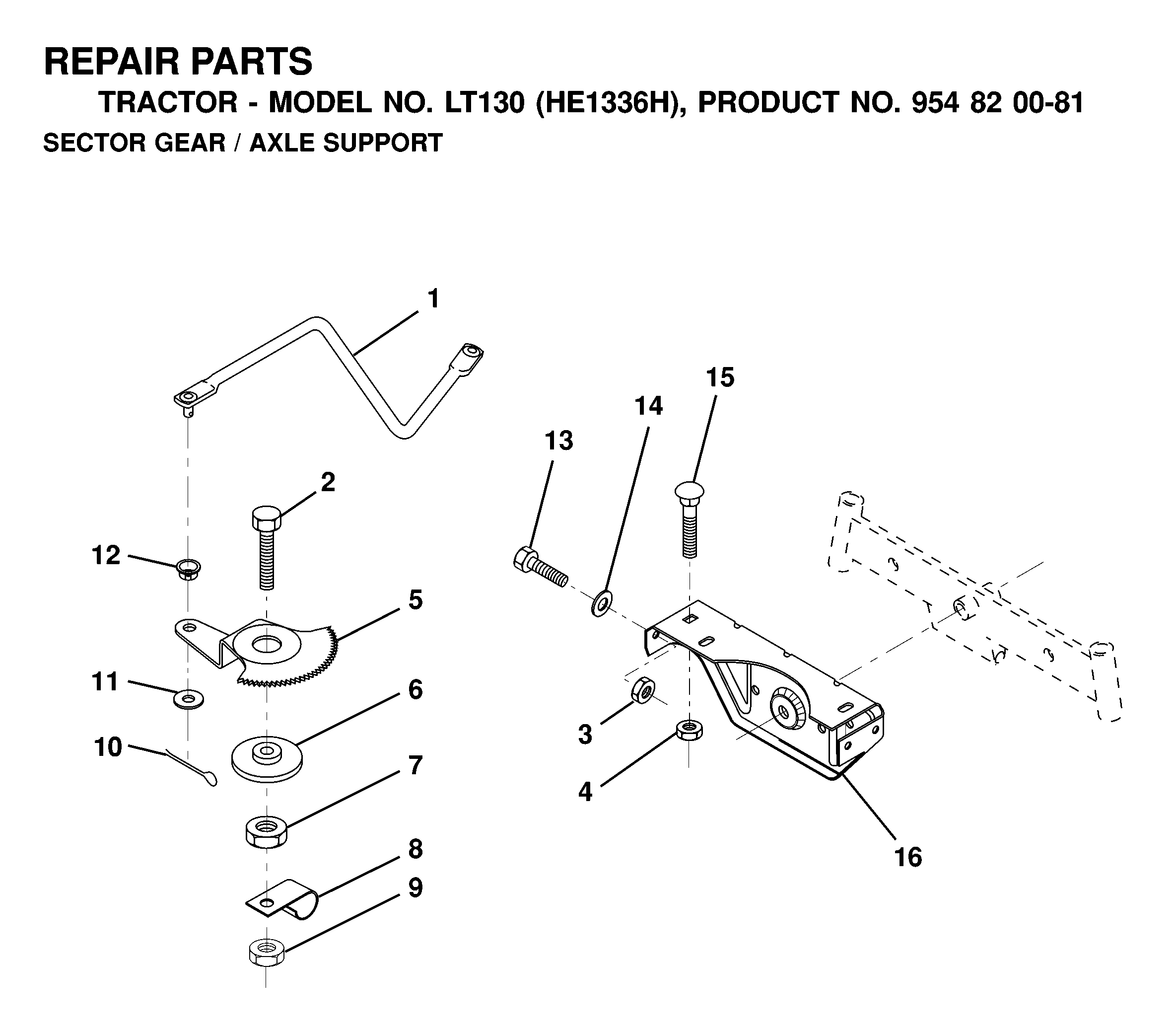 REPAIR PARTS
TRACTOR - MODEL NO. LT130 (HE1336H), PRODUCT NO. 954 82 00-81
SECTOR GEAR / AXLE SUPPORT

1
15
14
13
2
12
5
11
6
10
7
8
9
3
4
16