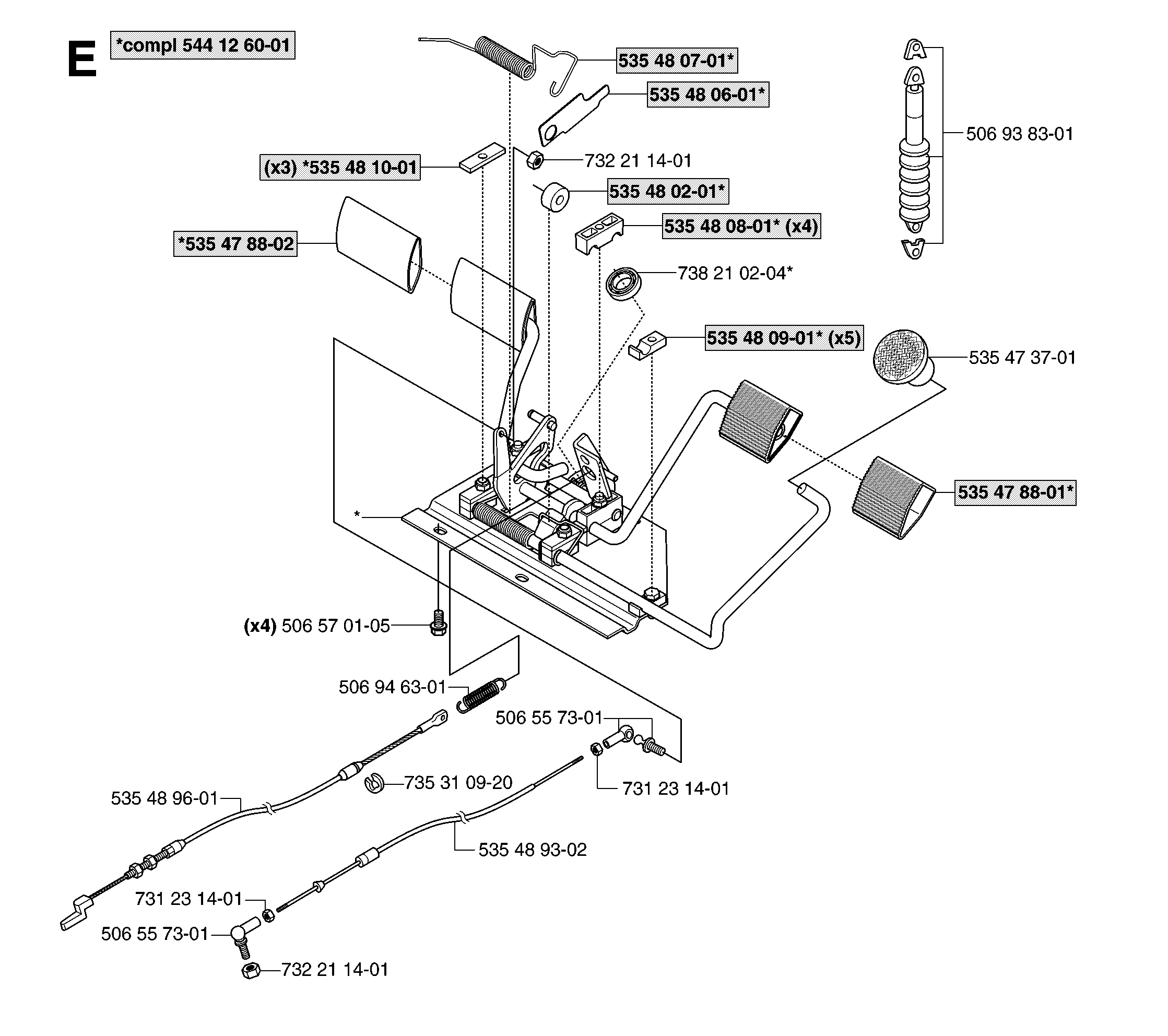 E

*compl 544 12 60-01

535 48 07-01*

535 48 06-01*

506 93 83-01

(x3) *535 48 10-01

732 21 14-01

535 48 02-01*

535 48 08-01* (x4)

*535 47 88-02

738 21 02-04*

535 48 09-01* (x5)

535 47 37-01

535 47 88-01*

*

(x4) 506 57 01-05

506 94 63-01

506 55 73-01

735 31 09-20

731 23 14-01

535 48 96-01

535 48 93-02

731 23 14-01

506 55 73-01

732 21 14-01