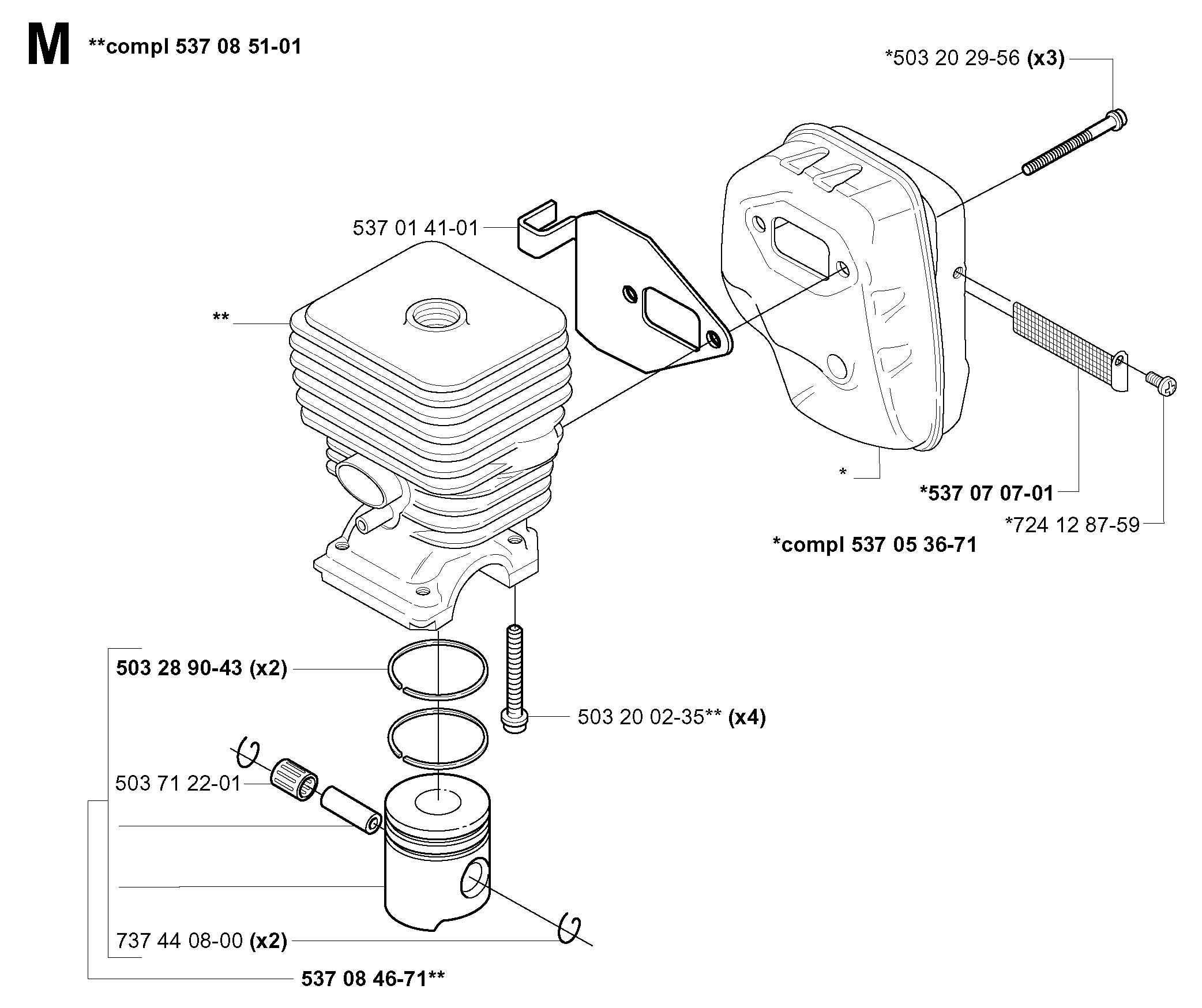 M **compl 537 08 51-01

*503 20 29-56 (x3)

537 01 41-01

**

*

*537 07 07-01

*724 12 87-59

*compl 537 05 36-71

503 28 90-43 (x2)

503 20 02-35** (x4)

503 71 22-01

737 44 08-00 (x2)

537 08 46-71**