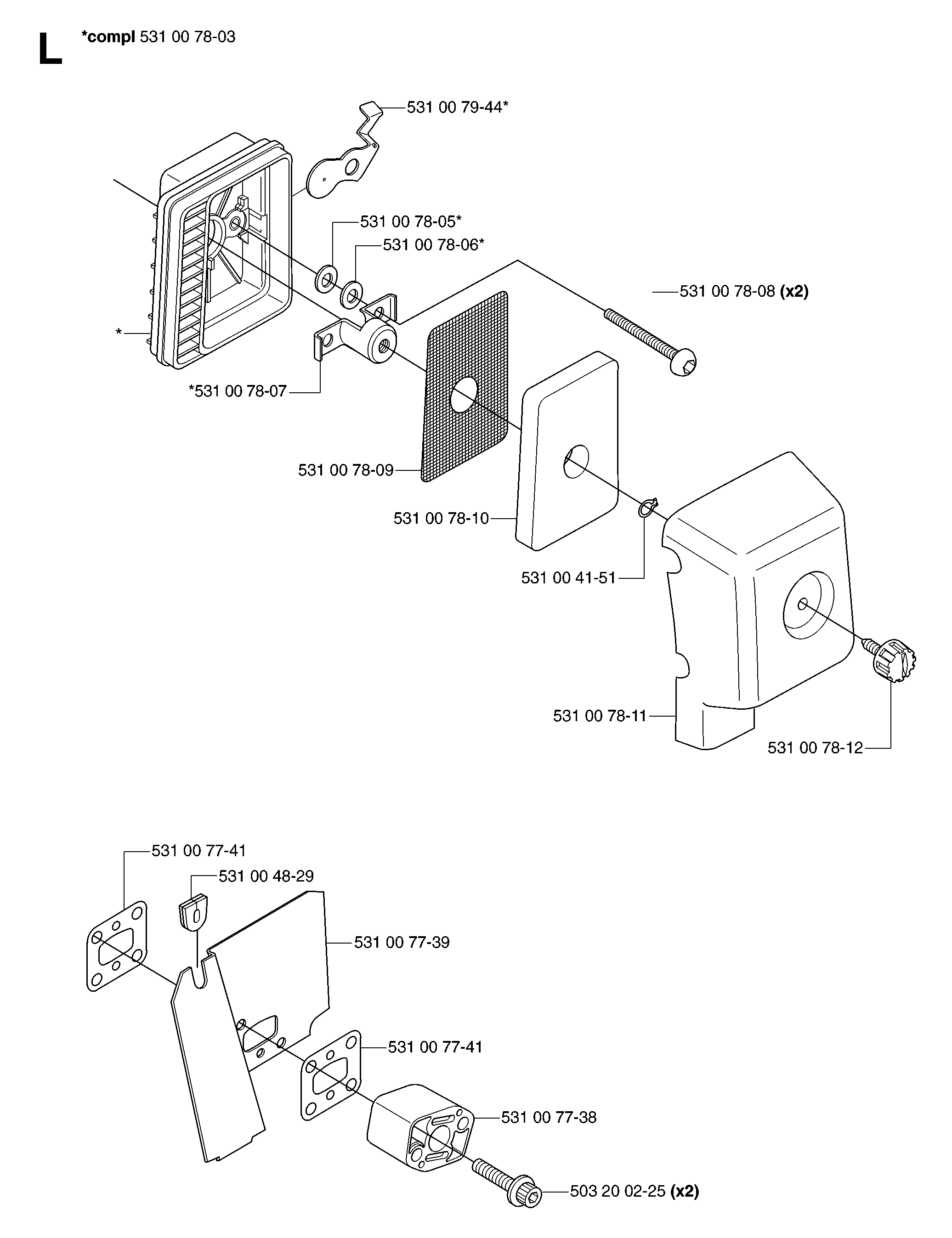 L *compl 531 00 78-03

531 00 79-44*

531 00 78-05*

531 00 78-06*

531 00 78-08 (x2)

*

*531 00 78-07

531 00 78-09

531 00 78-10

531 00 41-51

531 00 78-11

531 00 78-12

531 00 77-41

531 00 48-29

531 00 77-39

531 00 77-41

531 00 77-38

503 20 02-25 (x2)