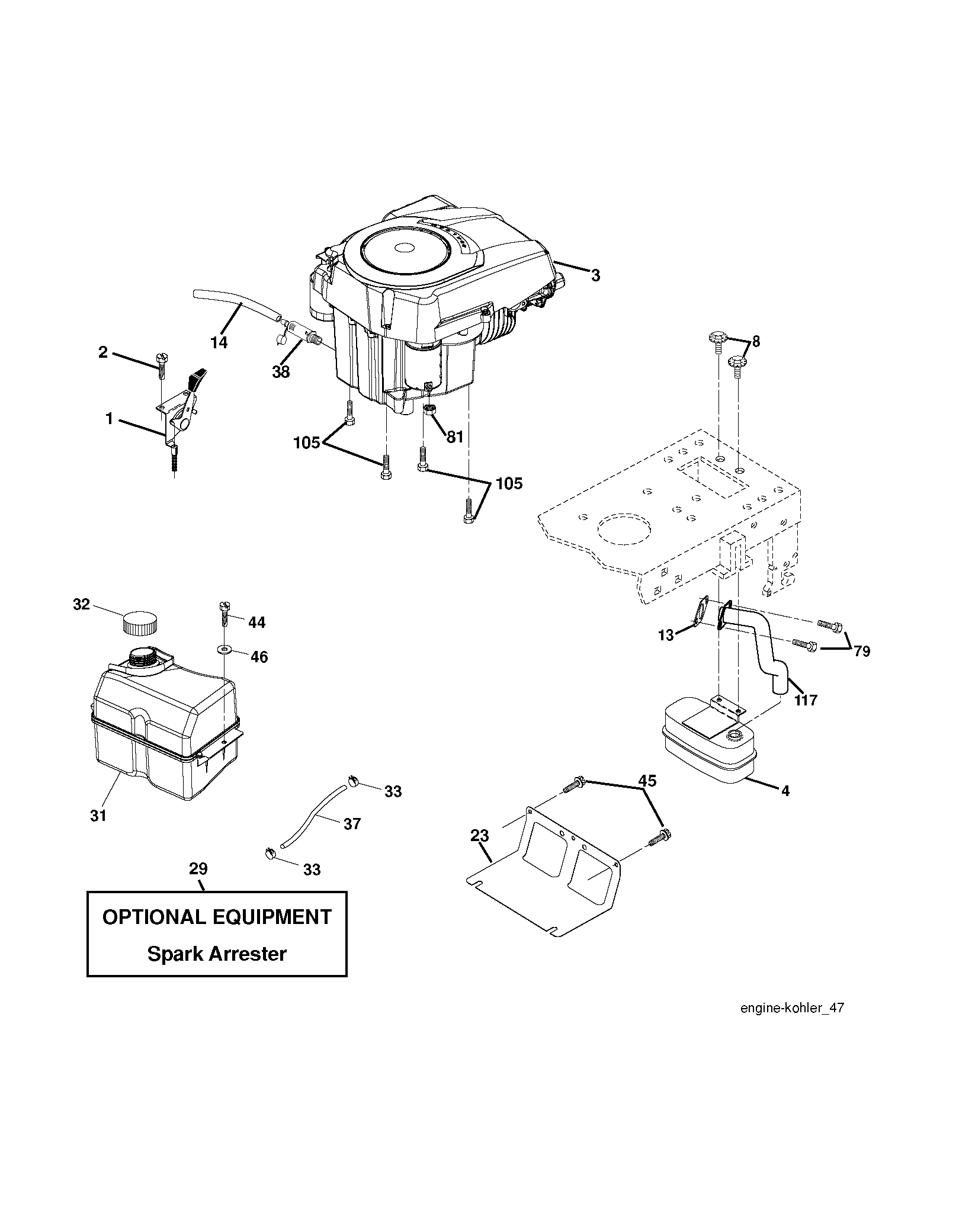 3
14
2
38
8
1
105
81
105
32
44
46
13
79
117
31
33
37
45
4
23
33
29
OPTIONAL EQUIPMENT
Spark Arrester
engine-kohler_47