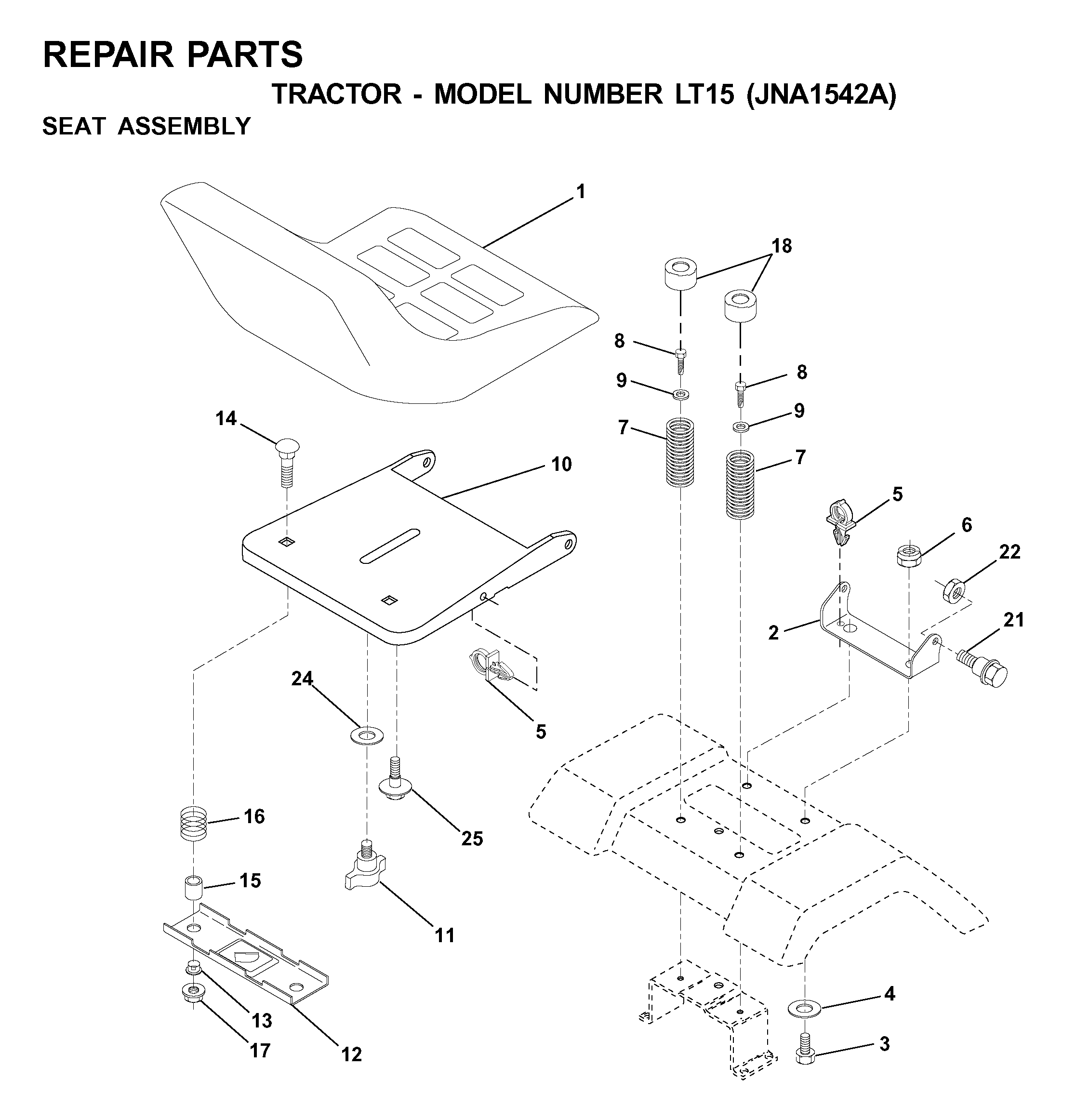 REPAIR PARTS

TRACTOR - MODEL NUMBER LT15 (JNA1542A)

SEAT ASSEMBLY

1
18
8
9
8
9
7
7
14
10
5
6
22
2
21
24
5
16
25
15
11
13
17
12
4
3