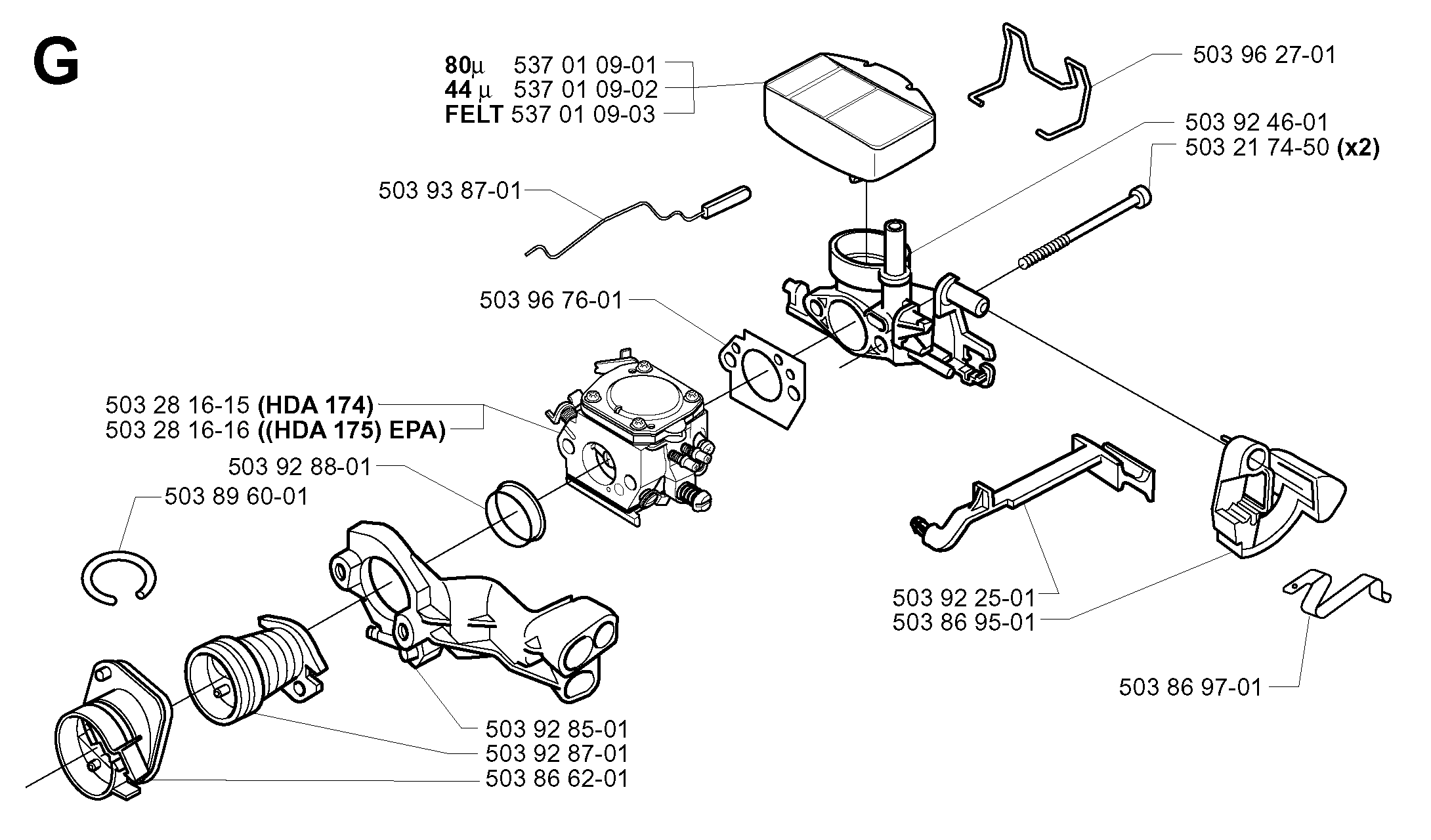 G

80μ 537 01 09-01
44 μ 537 01 09-02
FELT 537 01 09-03

503 96 27-01

503 92 46-01
503 21 74-50 (x2)

503 93 87-01

503 96 76-01

503 28 16-15 (HDA 174)
503 28 16-16 ((HDA 175) EPA)

503 92 88-01

503 89 60-01

503 92 25-01
503 86 95-01

503 86 97-01

503 92 85-01
503 92 87-01
503 86 62-01