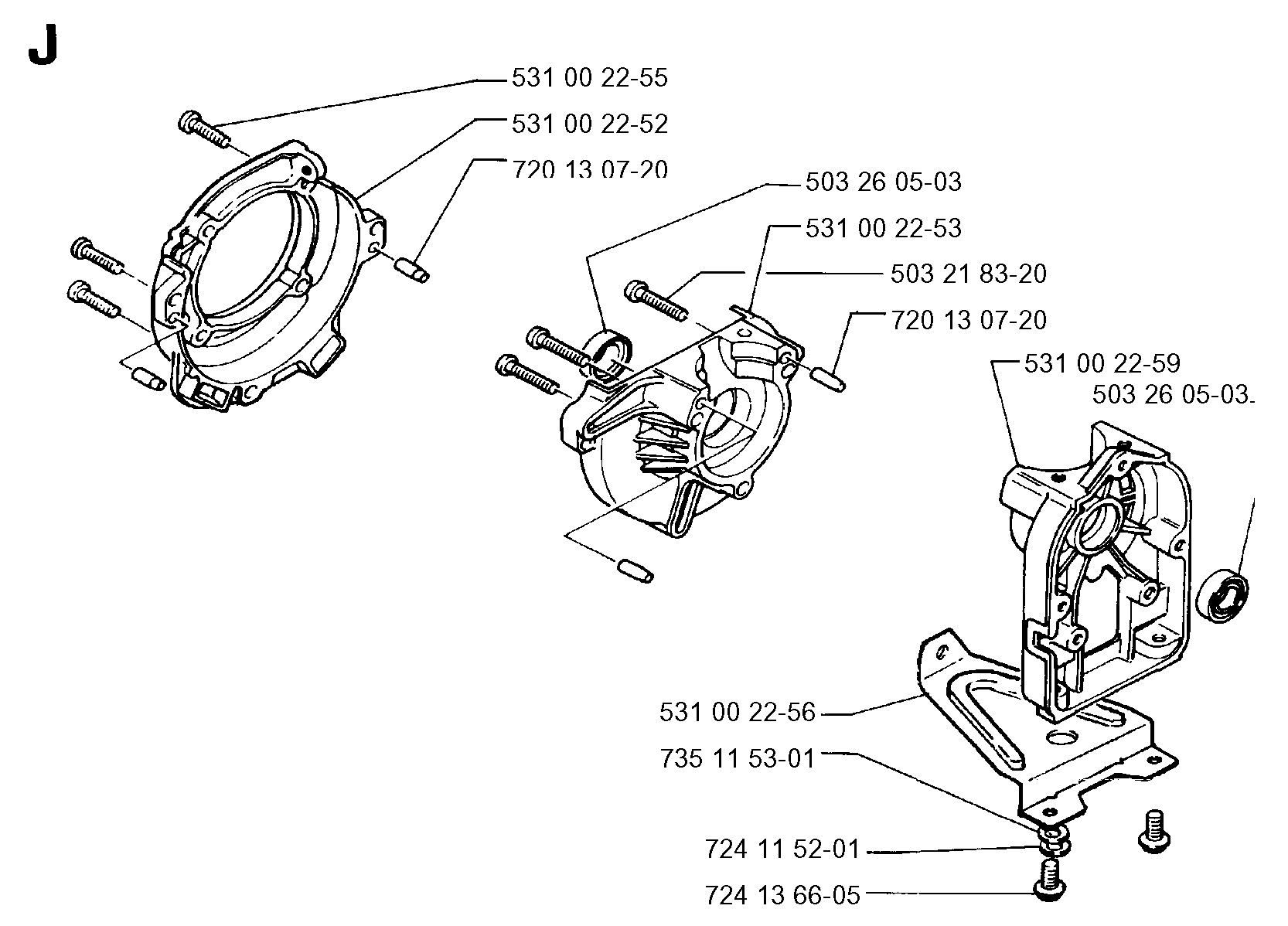 J

531 00 22-55
531 00 22-52
720 13 07-20
503 26 05-03
531 00 22-53
503 21 83-20
720 13 07-20
531 00 22-59
503 26 05-03.
531 00 22-56
735 11 53-01
724 11 52-01
724 13 66-05