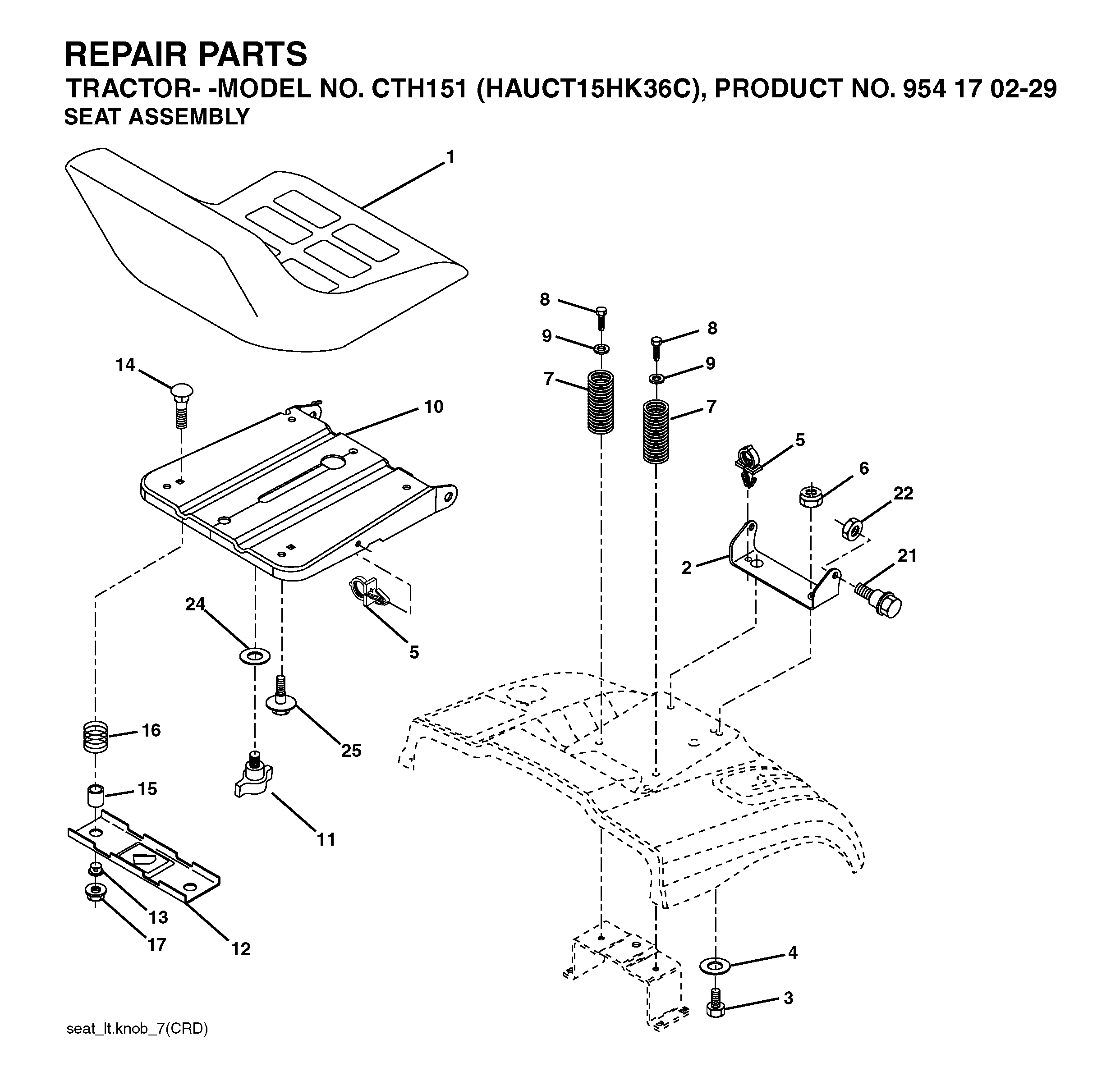 REPAIR PARTS
TRACTOR- -MODEL NO. CTH151 (HAUCT15HK36C), PRODUCT NO. 954 17 02-29
SEAT ASSEMBLY

1
8
9
8
9
7
7
14
10
5
6
22
2
21
24
5
16
25
15
11
13
17
12
4
3

seat_lt.knob_7(CRD)