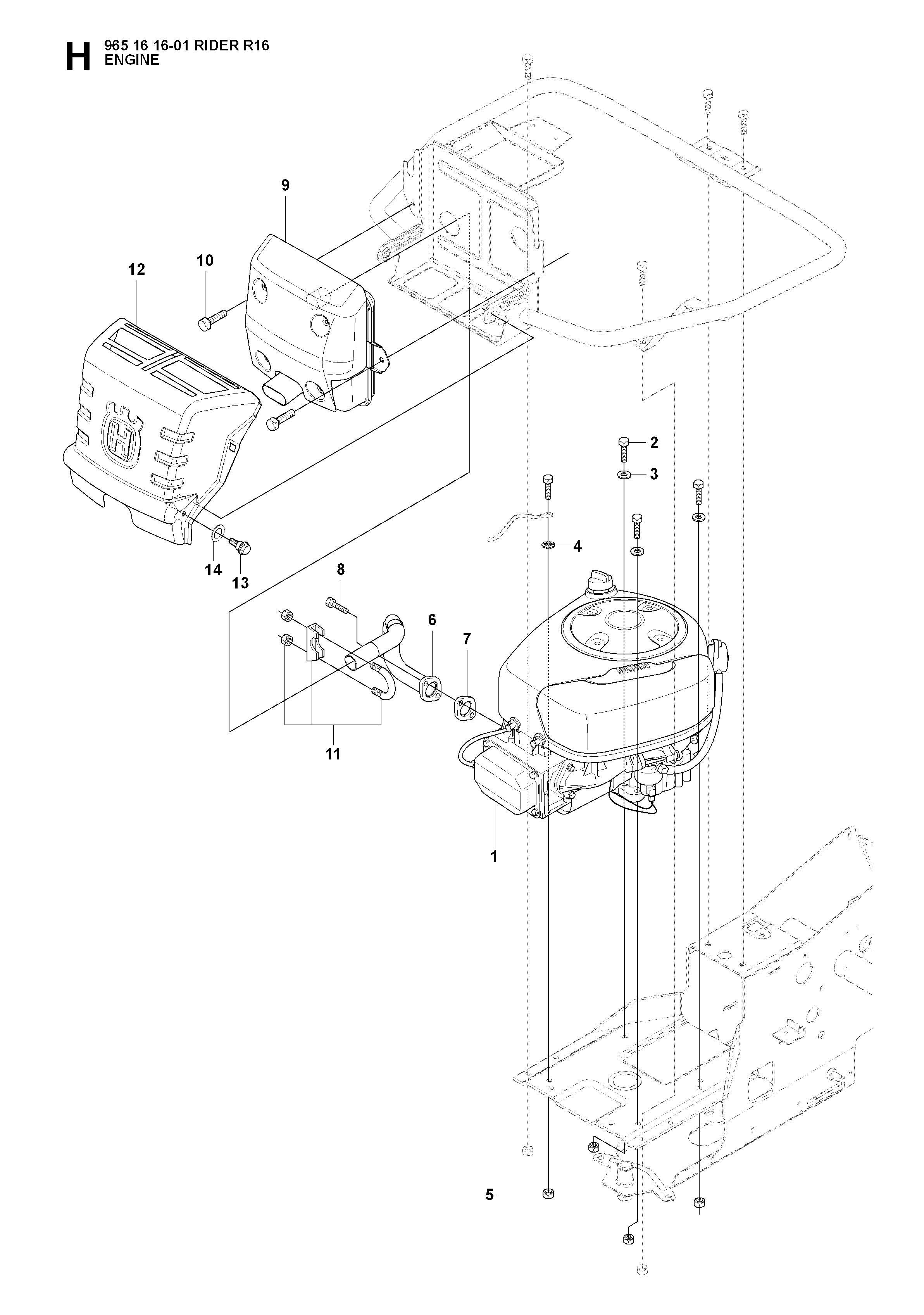 H 965 16 16-01 RIDER R16
ENGINE

9
10
12
2
3
4
14
13
8
6
7
11
1
5